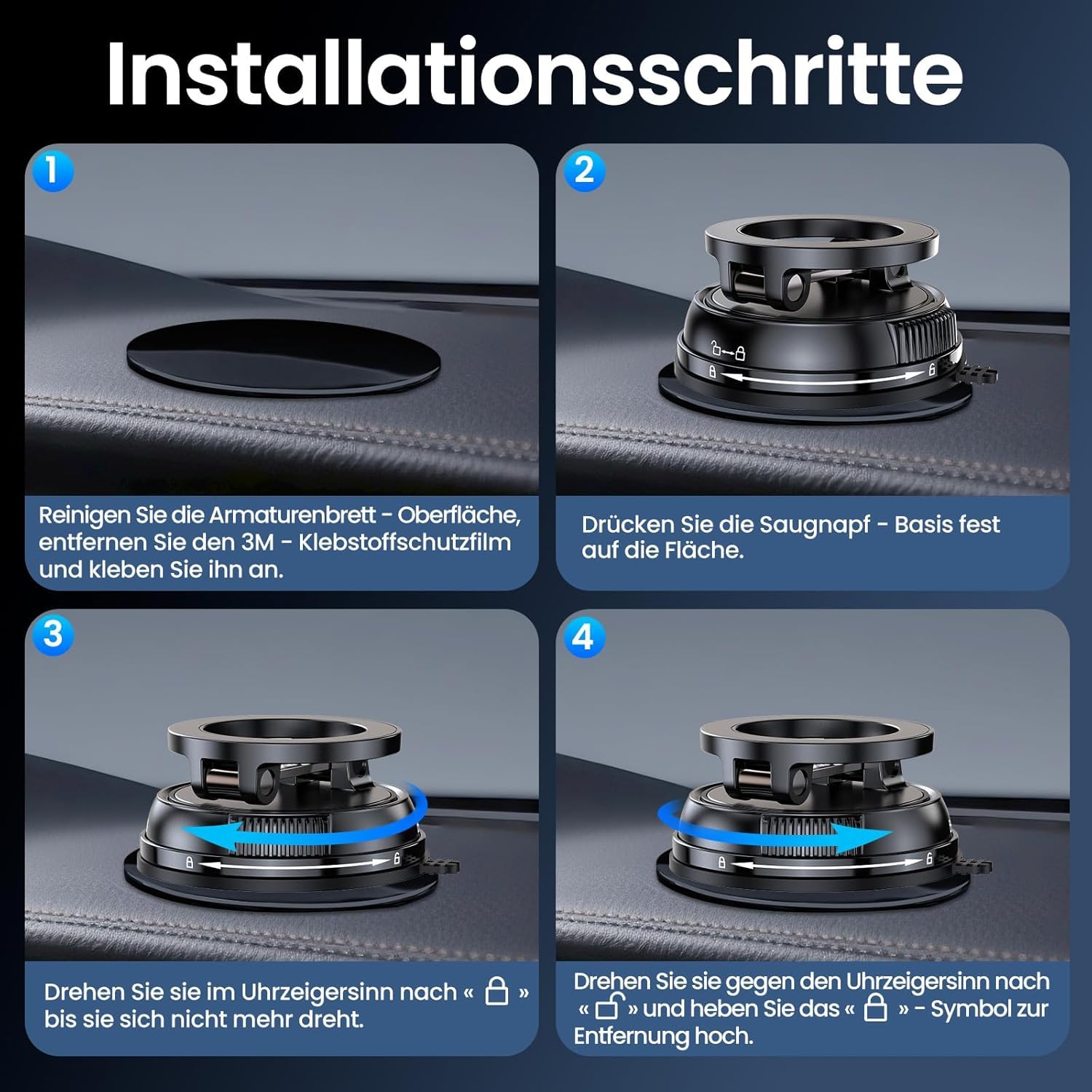 Installationsschritte

1

Reinigen Sie die Armaturenbrett - Oberfläche, entfernen Sie den 3M - Klebstoffschutzfilm und kleben Sie ihn an.

2

Drücken Sie die Saugnapf - Basis fest auf die Fläche.

3

Drehen Sie sie im Uhrzeigersinn nach « » bis sie sich nicht mehr dreht.

4

Drehen Sie sie gegen den Uhrzeigersinn nach « » und heben Sie das « » - Symbol zur Entfernung hoch.