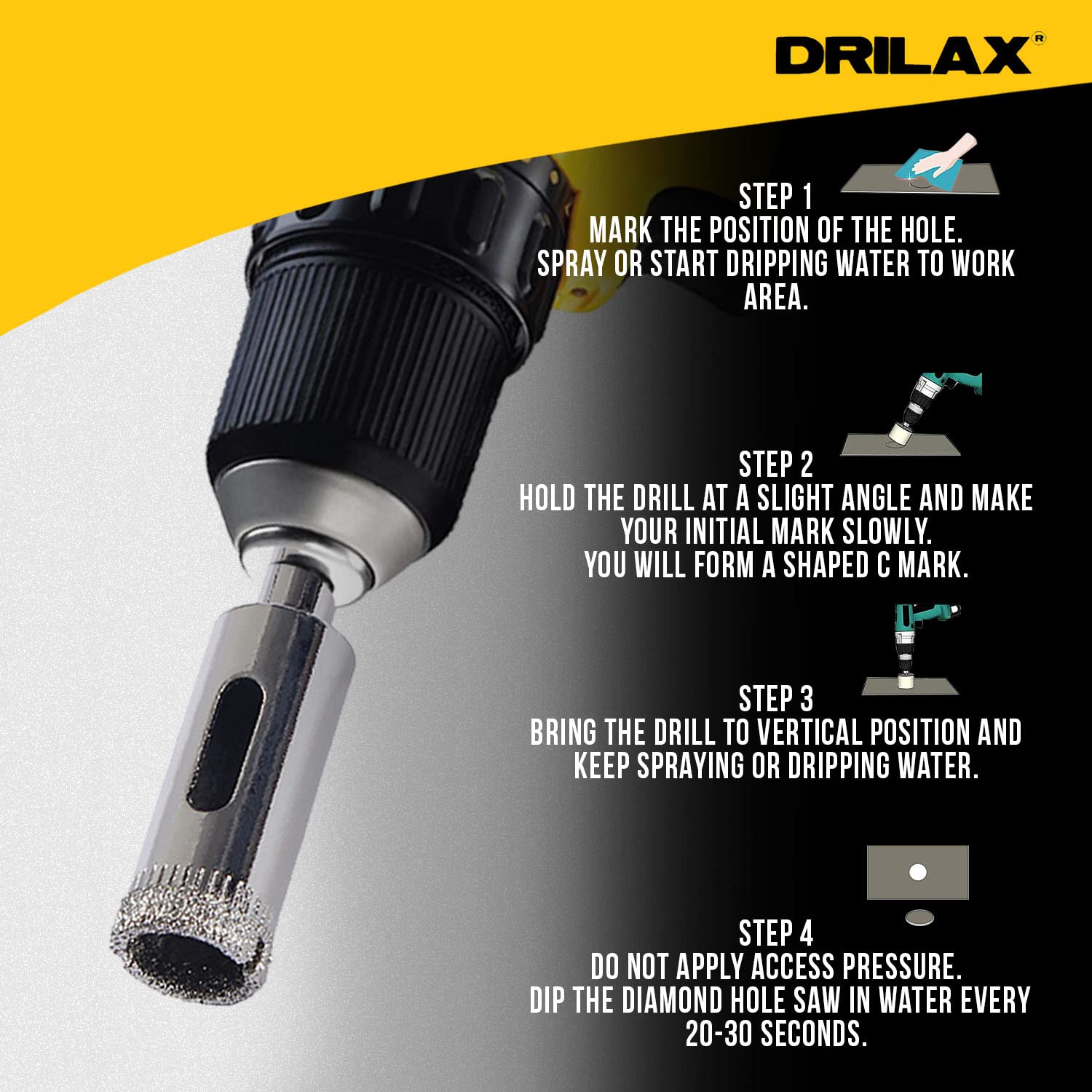 DRILAX®

STEP 1
MARK THE POSITION OF THE HOLE.
SPRAY OR START DRIPPING WATER TO WORK AREA.

STEP 2
HOLD THE DRILL AT A SLIGHT ANGLE AND MAKE YOUR INITIAL MARK SLOWLY.
YOU WILL FORM A SHAPED C MARK.

STEP 3
BRING THE DRILL TO VERTICAL POSITION AND KEEP SPRAYING OR DRIPPING WATER.

STEP 4
DO NOT APPLY ACCESS PRESSURE.
DIP THE DIAMOND HOLE SAW IN WATER EVERY 20-30 SECONDS.