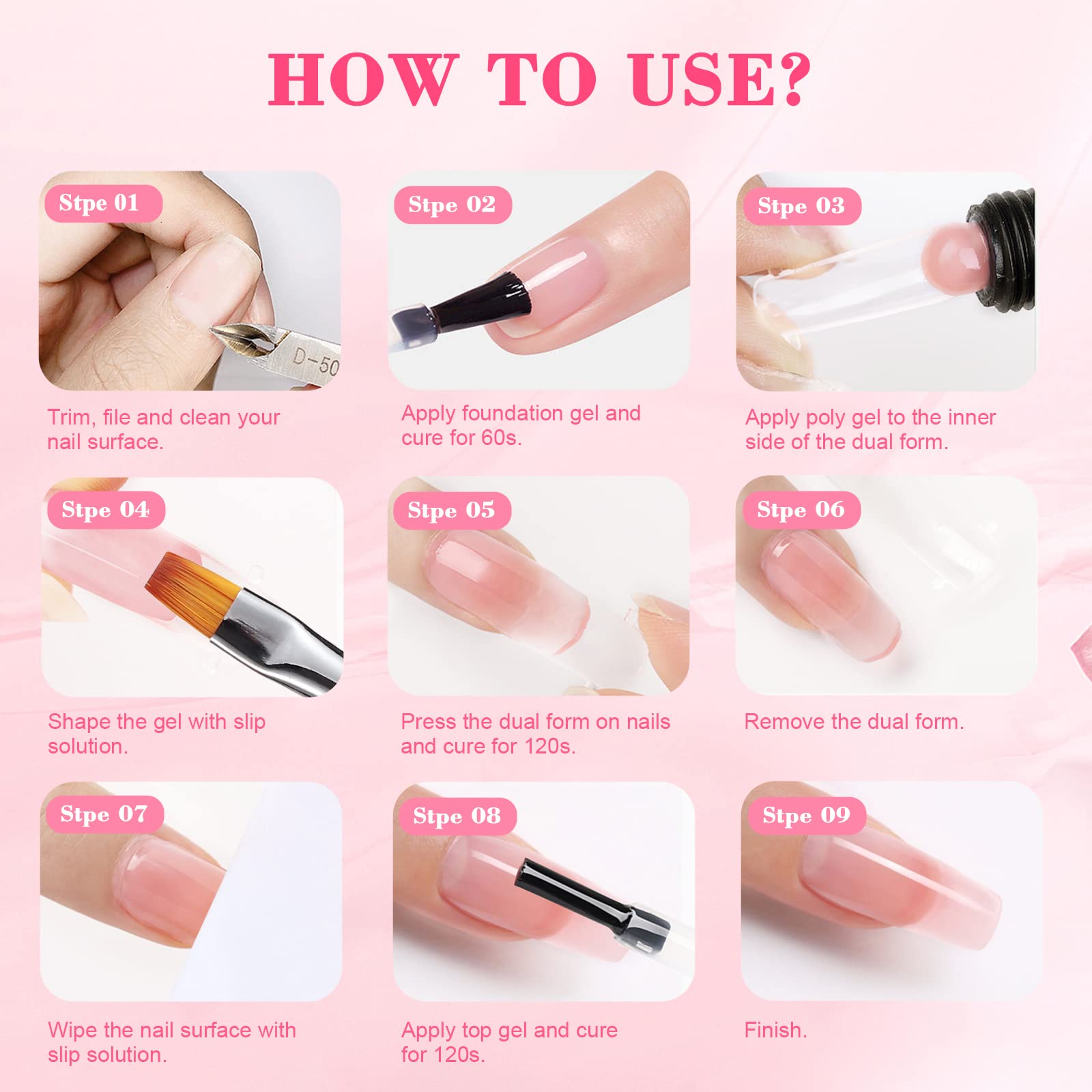 HOW TO USE?

Stpe 01
D-50
Trim, file and clean your nail surface.

Stpe 02
Apply foundation gel and cure for 60s.

Stpe 03
Apply poly gel to the inner side of the dual form.

Stpe 04
Shape the gel with slip solution.

Stpe 05
Press the dual form on nails and cure for 120s.

Stpe 06
Remove the dual form.

Stpe 07
Wipe the nail surface with slip solution.

Stpe 08
Apply top gel and cure for 120s.

Stpe 09
Finish.