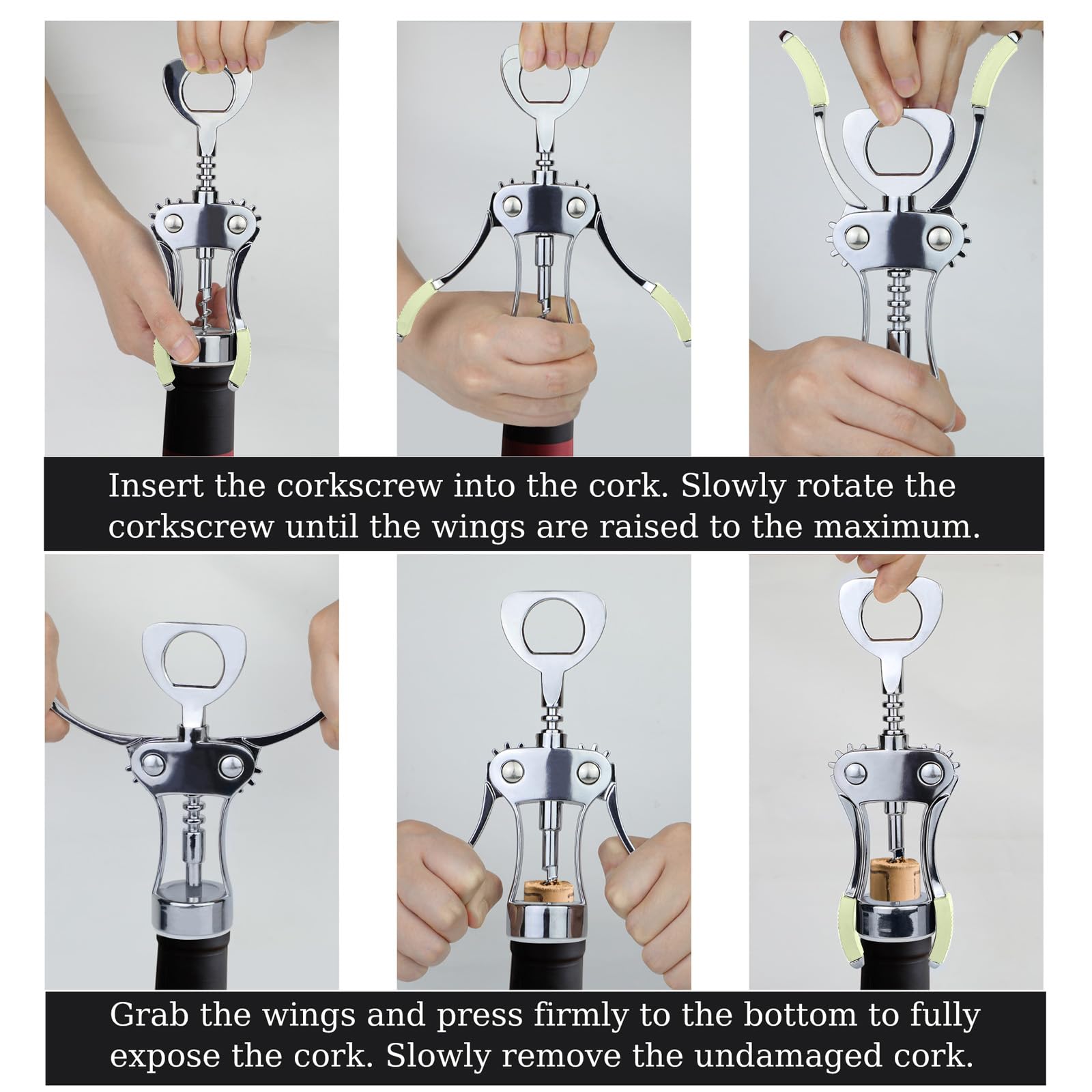 Insert the corkscrew into the cork. Slowly rotate the corkscrew until the wings are raised to the maximum.

Grab the wings and press firmly to the bottom to fully expose the cork. Slowly remove the undamaged cork.