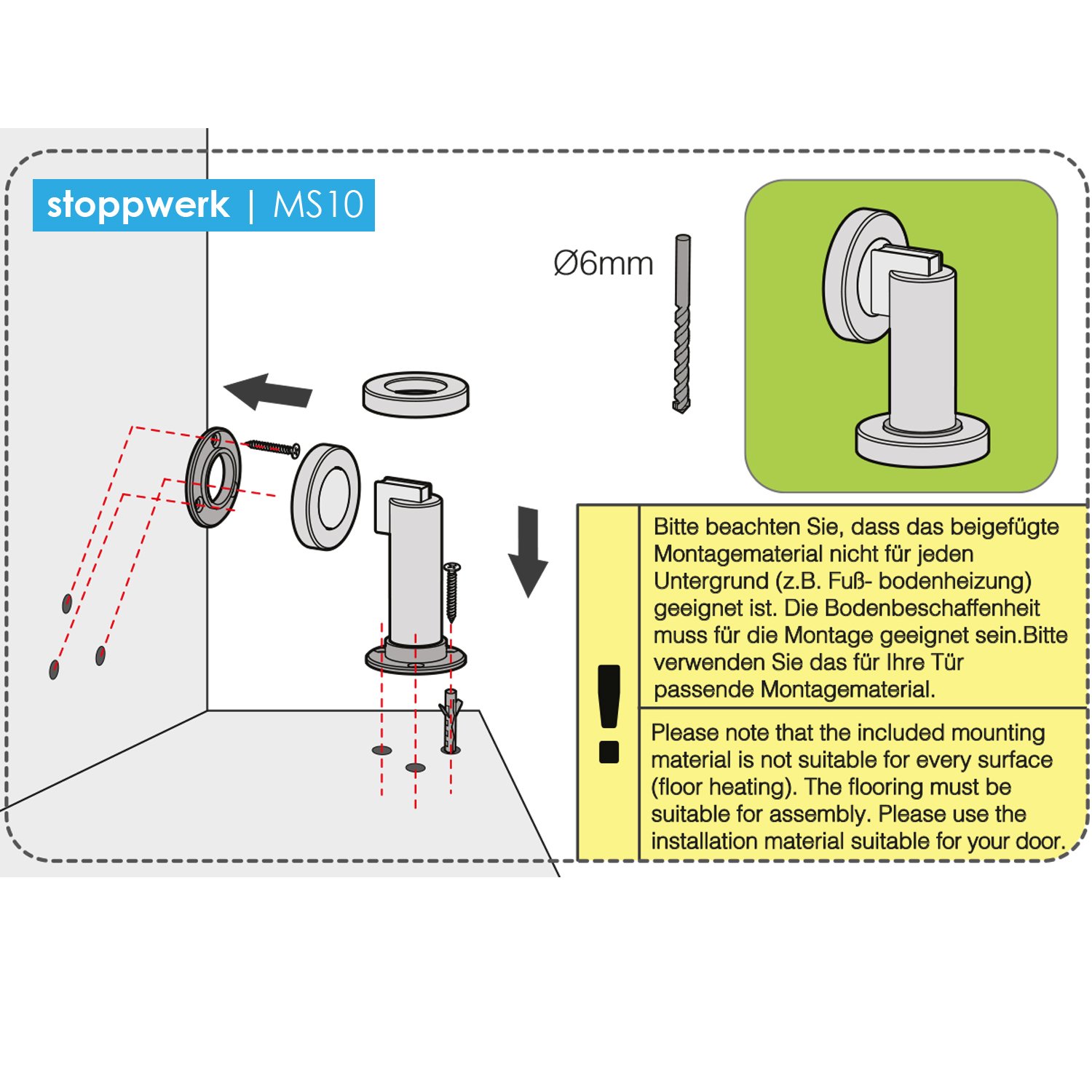 stoppwerk | MS10

Ø6mm

!

Bitte beachten Sie, dass das beigefügte Montagematerial nicht für jeden Untergrund (z.B. Fuß- bodenheizung) geeignet ist. Die Bodenbeschaffenheit muss für die Montage geeignet sein.Bitte verwenden Sie das für Ihre Tür passende Montagematerial.

Please note that the included mounting material is not suitable for every surface (floor heating). The flooring must be suitable for assembly. Please use the installation material suitable for your door.