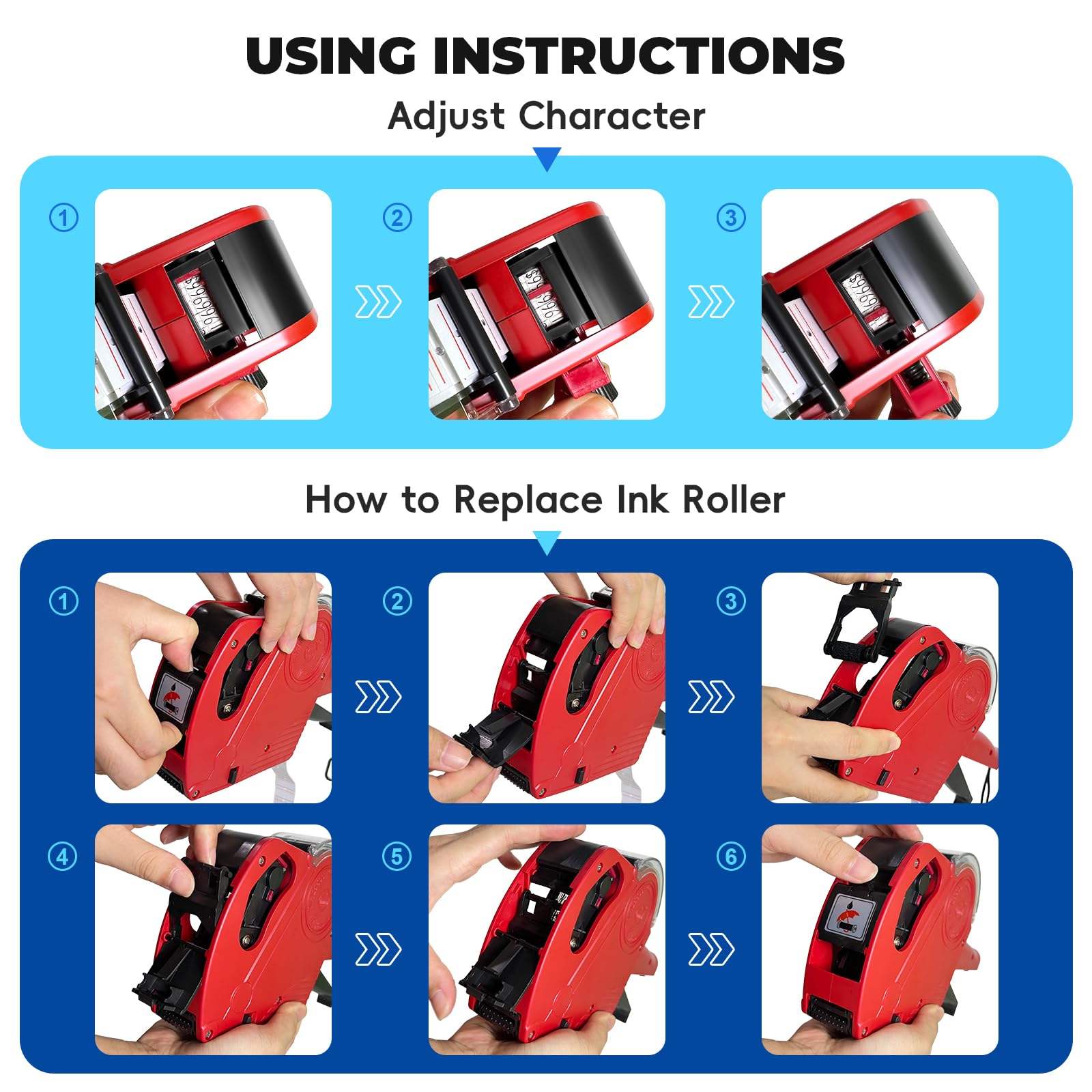 USING INSTRUCTIONS

Adjust Character

①

②

③

How to Replace Ink Roller

①

②

③

④

⑤

⑥