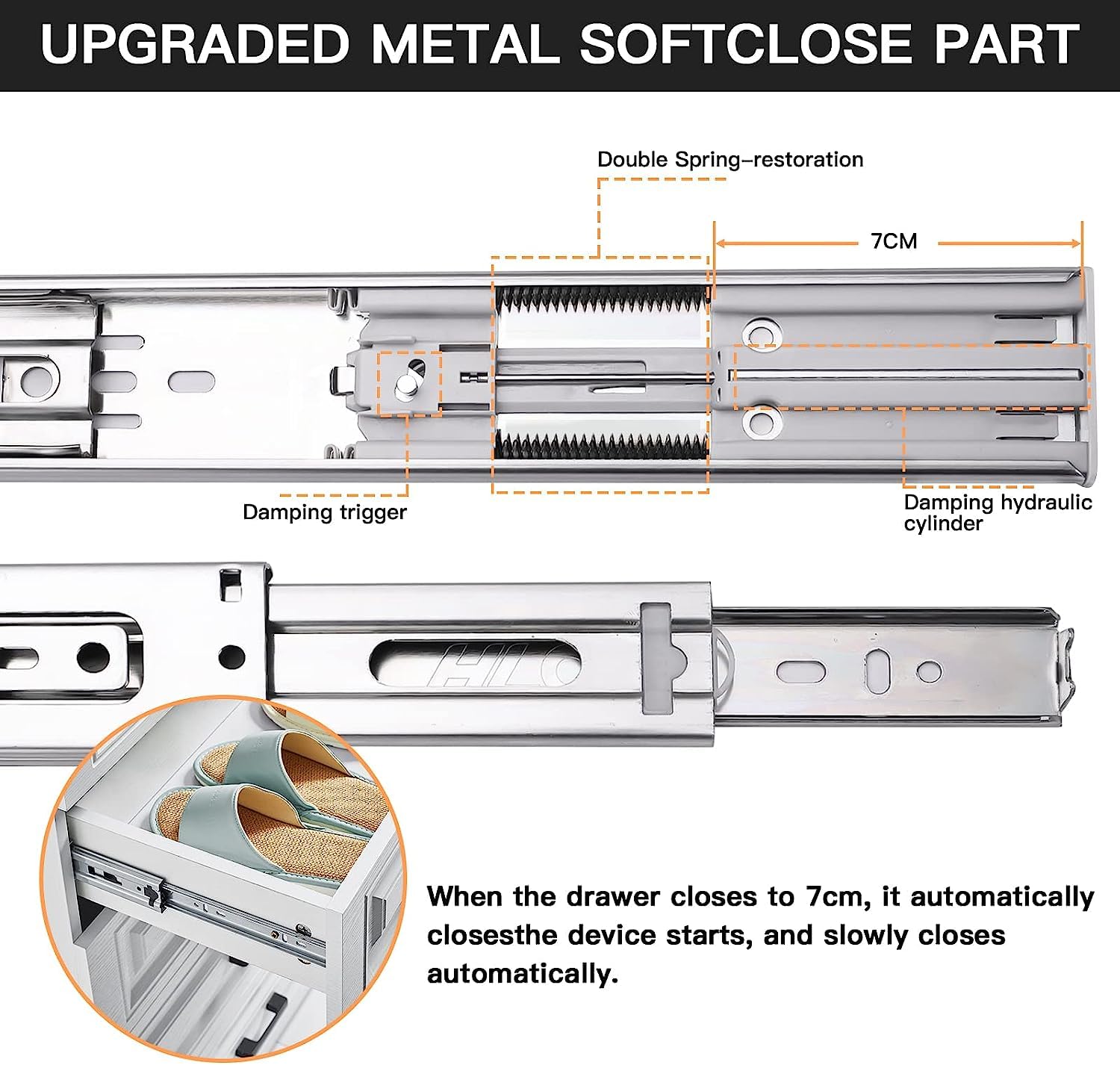 UPGRADED METAL SOFTCLOSE PART

Double Spring-restoration

7CM

Damping trigger

Damping hydraulic cylinder

HL

When the drawer closes to 7cm, it automatically closesthe device starts, and slowly closes automatically.