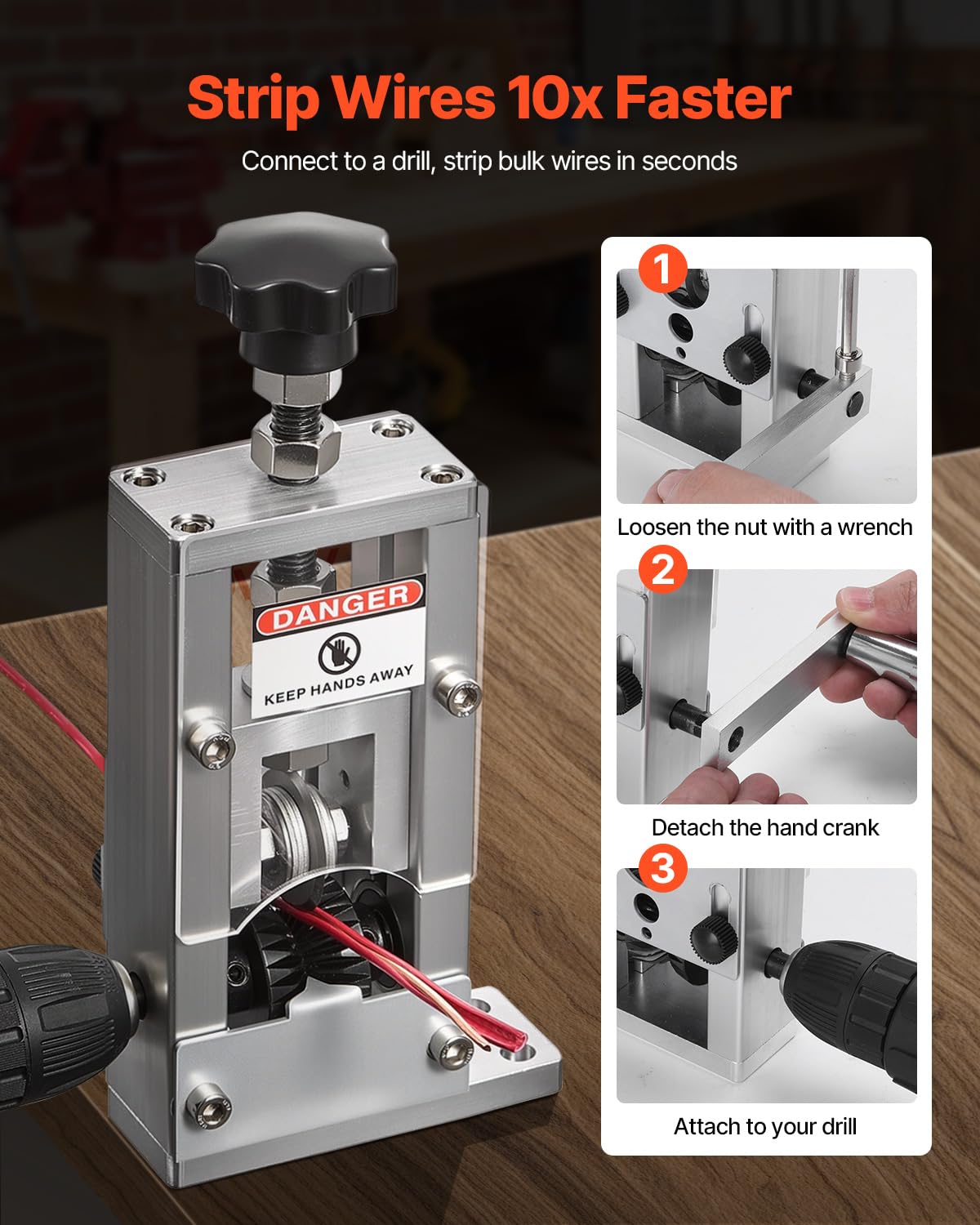 Strip Wires 10x Faster

Connect to a drill, strip bulk wires in seconds

DANGER

KEEP HANDS AWAY

1

Loosen the nut with a wrench

2

Detach the hand crank

3

Attach to your drill