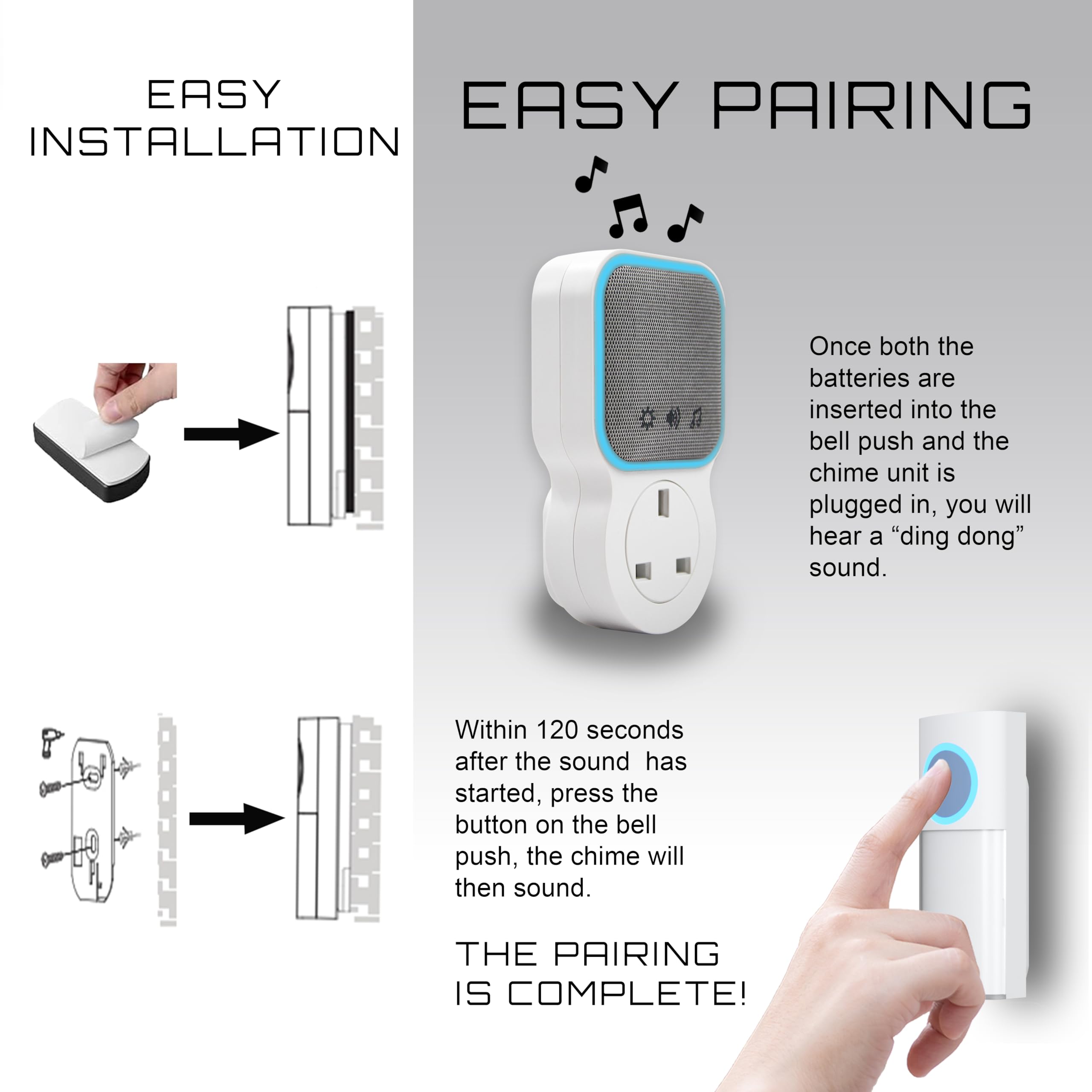 EASY INSTALLATION

EASY PAIRING

Once both the batteries are inserted into the bell push and the chime unit is plugged in, you will hear a “ding dong” sound.

Within 120 seconds after the sound  has started, press the button on the bell push, the chime will then sound.

THE PAIRING IS COMPLETE!