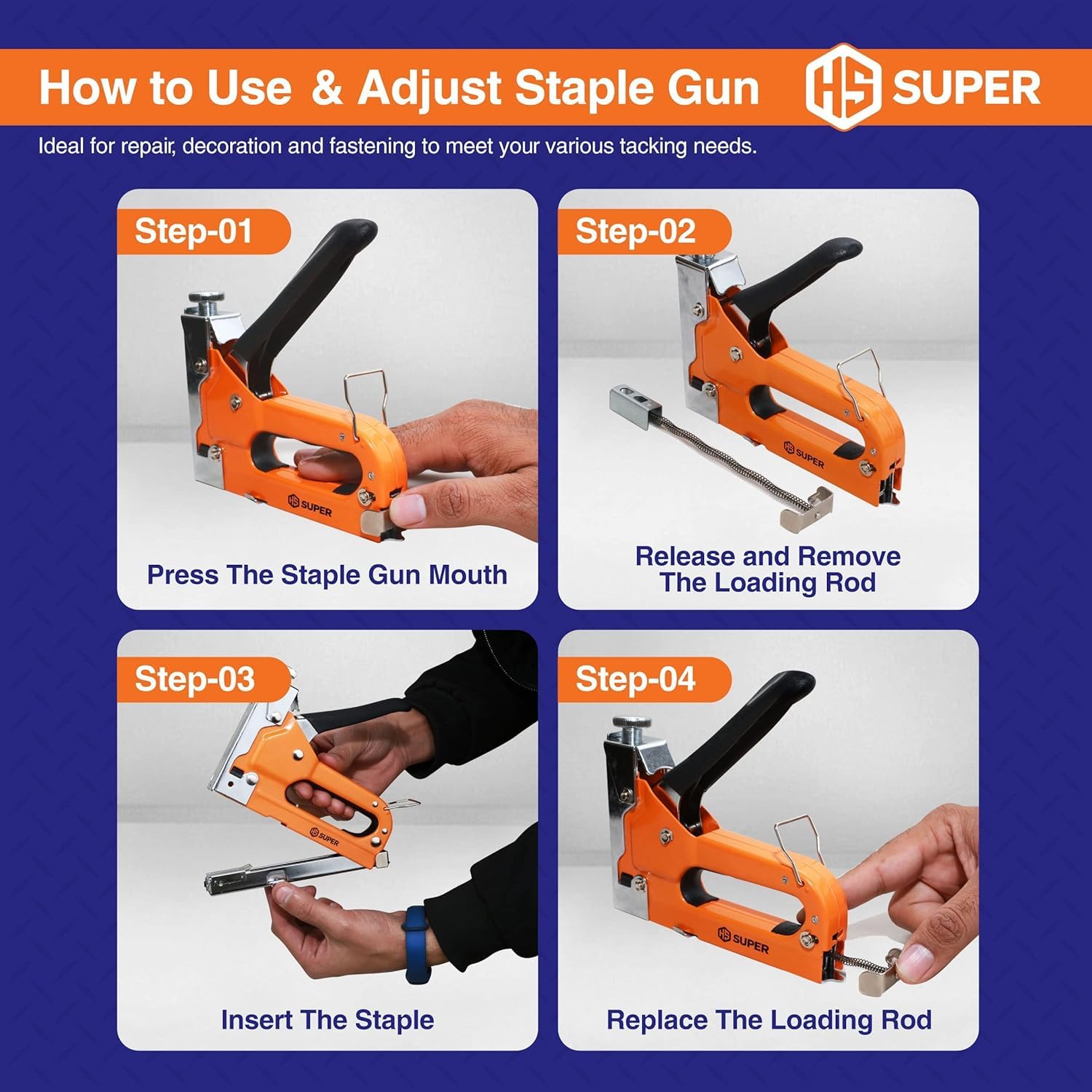 How to Use & Adjust Staple Gun

HS SUPER

Ideal for repair, decoration and fastening to meet your various tacking needs.

Step-01

HS SUPER

Press The Staple Gun Mouth

Step-02

HS SUPER

Release and Remove The Loading Rod

Step-03

HS SUPER

Insert The Staple

Step-04

HS SUPER

Replace The Loading Rod