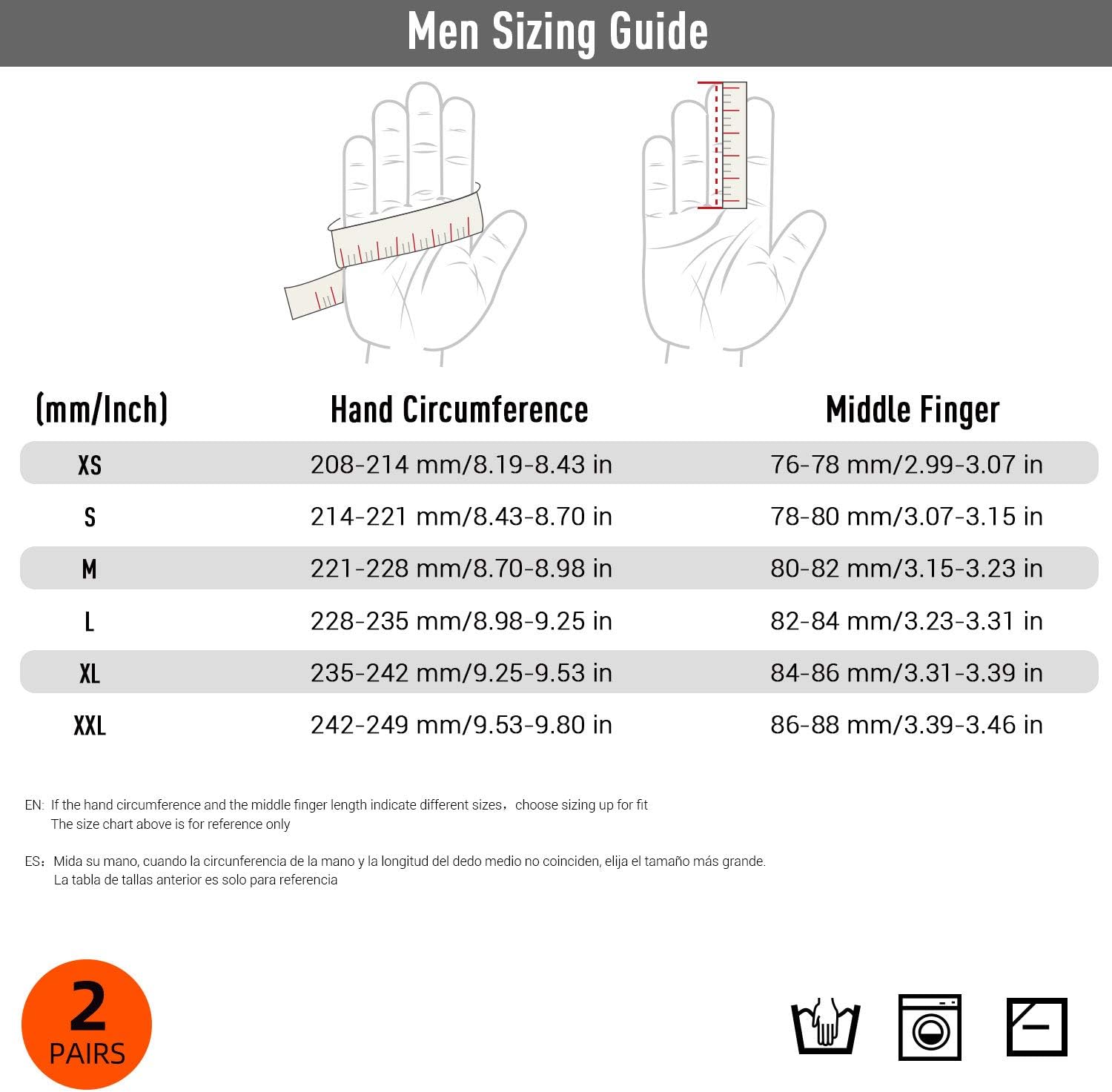 Men Sizing Guide

| (mm/Inch) | Hand Circumference | Middle Finger |
|---|---|---|
| XS | 208-214 mm/8.19-8.43 in | 76-78 mm/2.99-3.07 in |
| S | 214-221 mm/8.43-8.70 in | 78-80 mm/3.07-3.15 in |
| M | 221-228 mm/8.70-8.98 in | 80-82 mm/3.15-3.23 in |
| L | 228-235 mm/8.98-9.25 in | 82-84 mm/3.23-3.31 in |
| XL | 235-242 mm/9.25-9.53 in | 84-86 mm/3.31-3.39 in |
| XXL | 242-249 mm/9.53-9.80 in | 86-88 mm/3.39-3.46 in |

EN: If the hand circumference and the middle finger length indicate different sizes, choose sizing up for fit
The size chart above is for reference only

ES: Mida su mano, cuando la circunferencia de la mano y la longitud del dedo medio no coinciden, elija el tamaño más grande.
La tabla de tallas anterior es solo para referencia

2
PAIRS