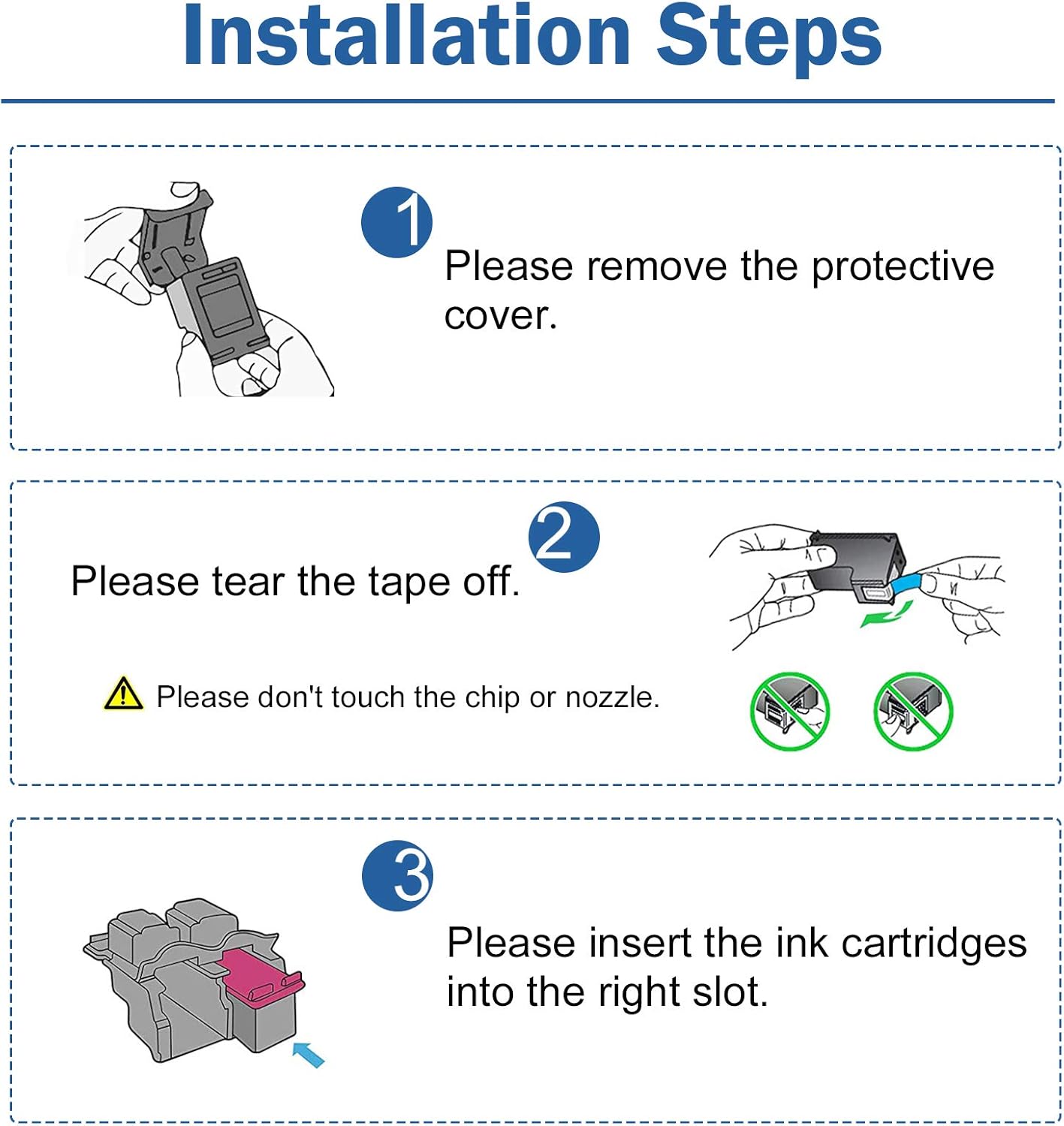 Installation Steps

1

Please remove the protective cover.

2

Please tear the tape off.

Please don't touch the chip or nozzle.

3

Please insert the ink cartridges into the right slot.