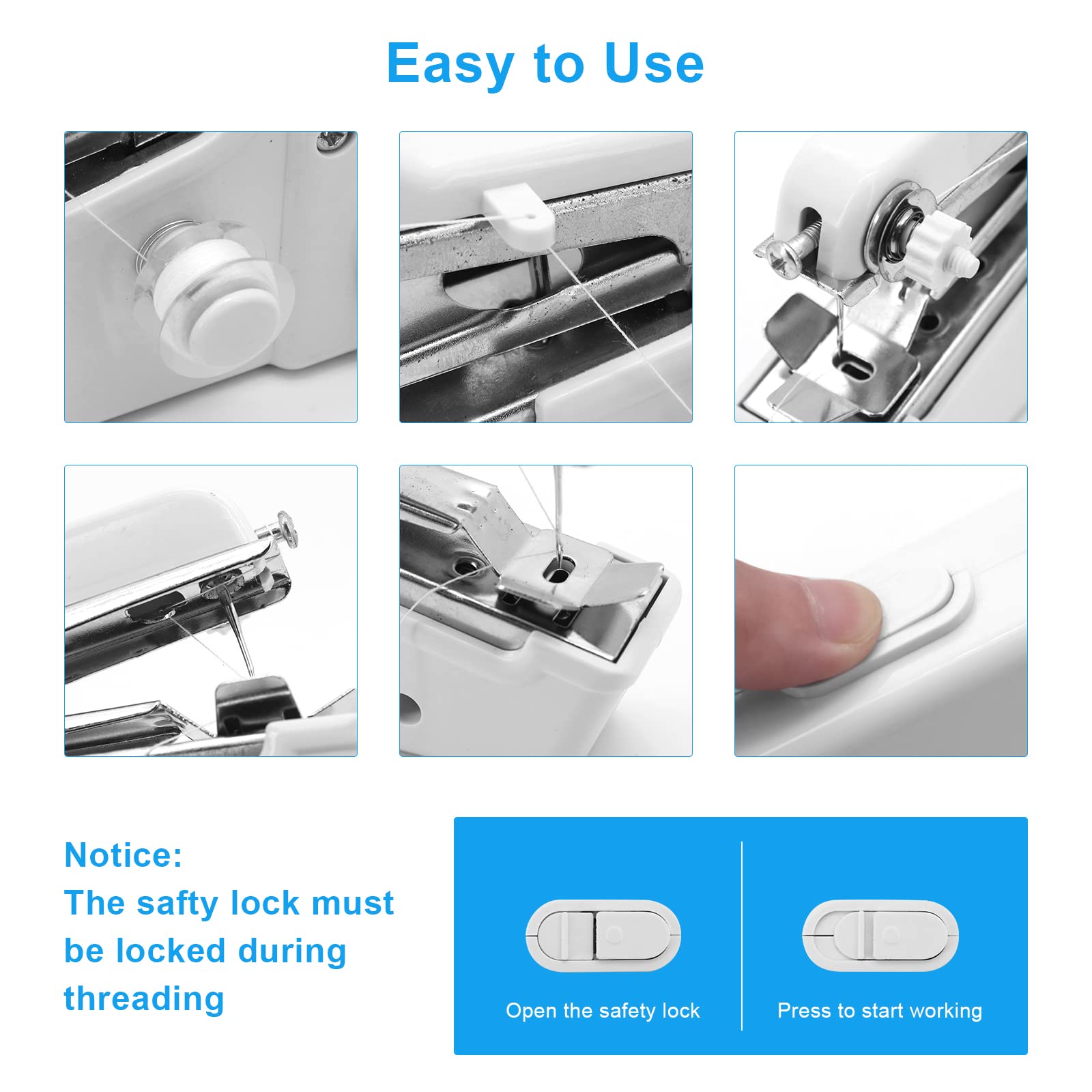 Easy to Use

Notice:
The safty lock must be locked during threading

Open the safety lock

Press to start working