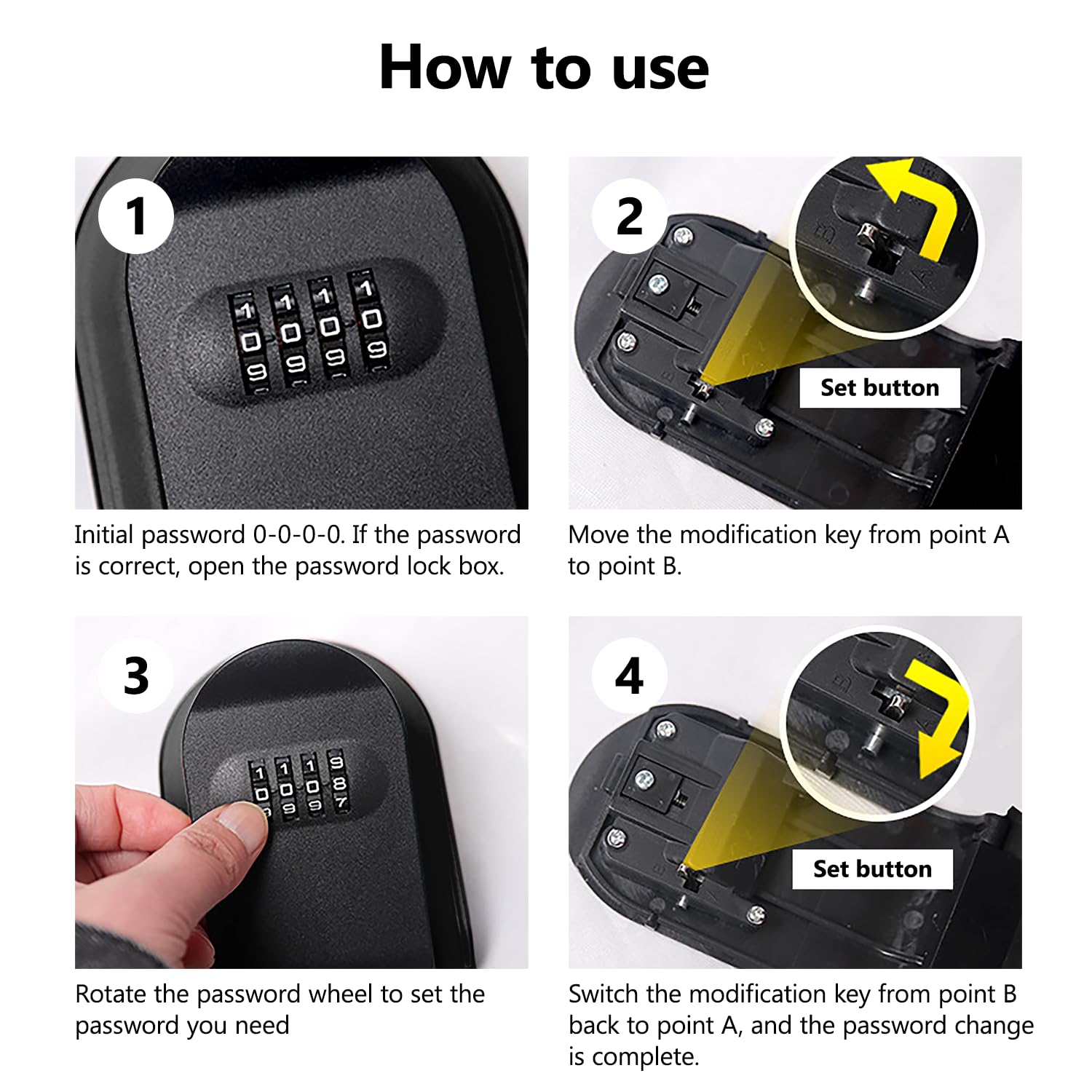 How to use

1

Initial password 0-0-0-0. If the password is correct, open the password lock box.

2

Set button

Move the modification key from point A to point B.

3

Rotate the password wheel to set the password you need

4

Set button

Switch the modification key from point B back to point A, and the password change is complete.