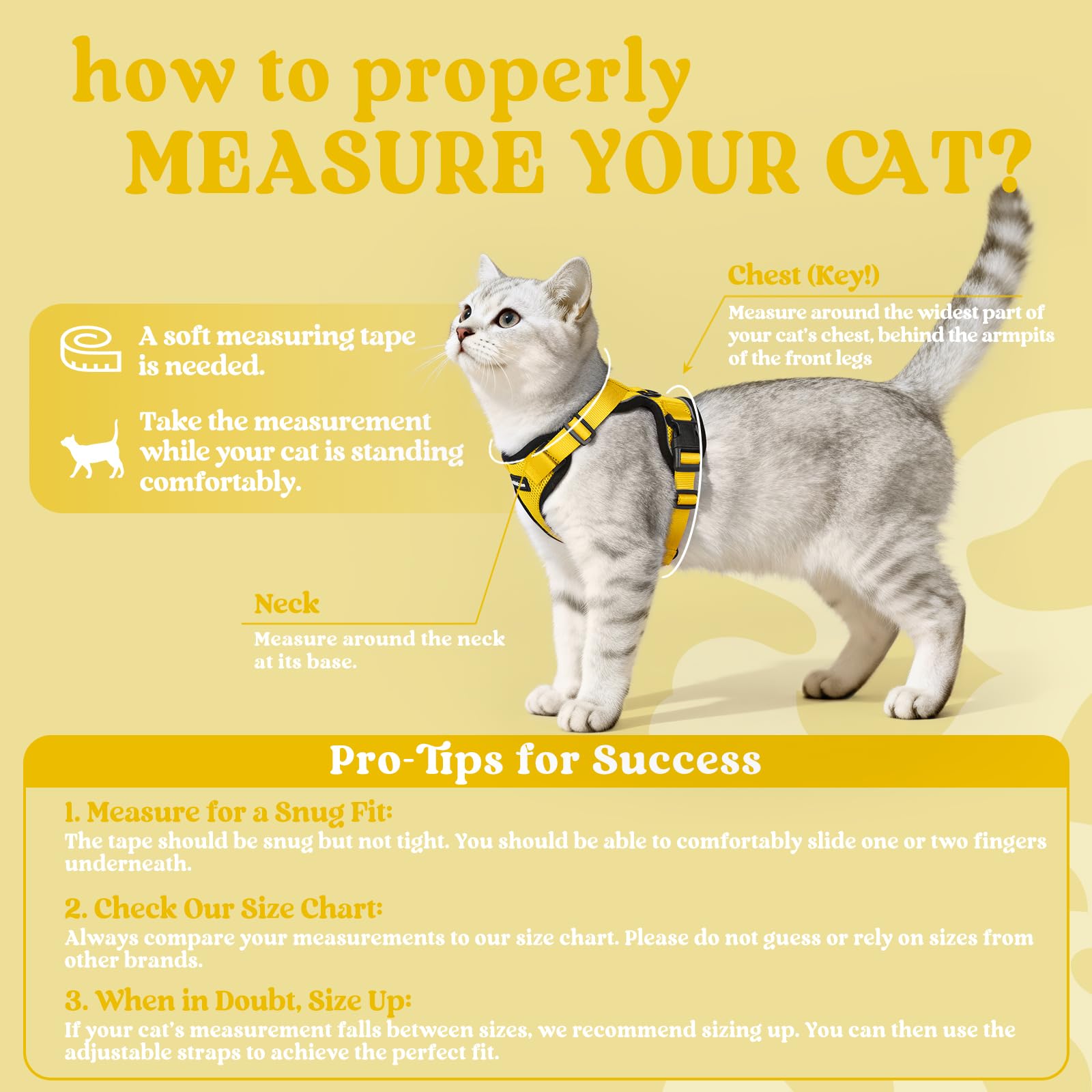 how to properly
MEASURE YOUR CAT?

A soft measuring tape is needed.

Take the measurement while your cat is standing comfortably.

Chest (Key!)
Measure around the widest part of your cat's chest, behind the armpits of the front legs

Neck
Measure around the neck at its base.

Pro-Tips for Success

1. Measure for a Snug Fit:
The tape should be snug but not tight. You should be able to comfortably slide one or two fingers underneath.

2. Check Our Size Chart:
Always compare your measurements to our size chart. Please do not guess or rely on sizes from other brands.

3. When in Doubt, Size Up:
If your cat's measurement falls between sizes, we recommend sizing up. You can then use the adjustable straps to achieve the perfect fit.