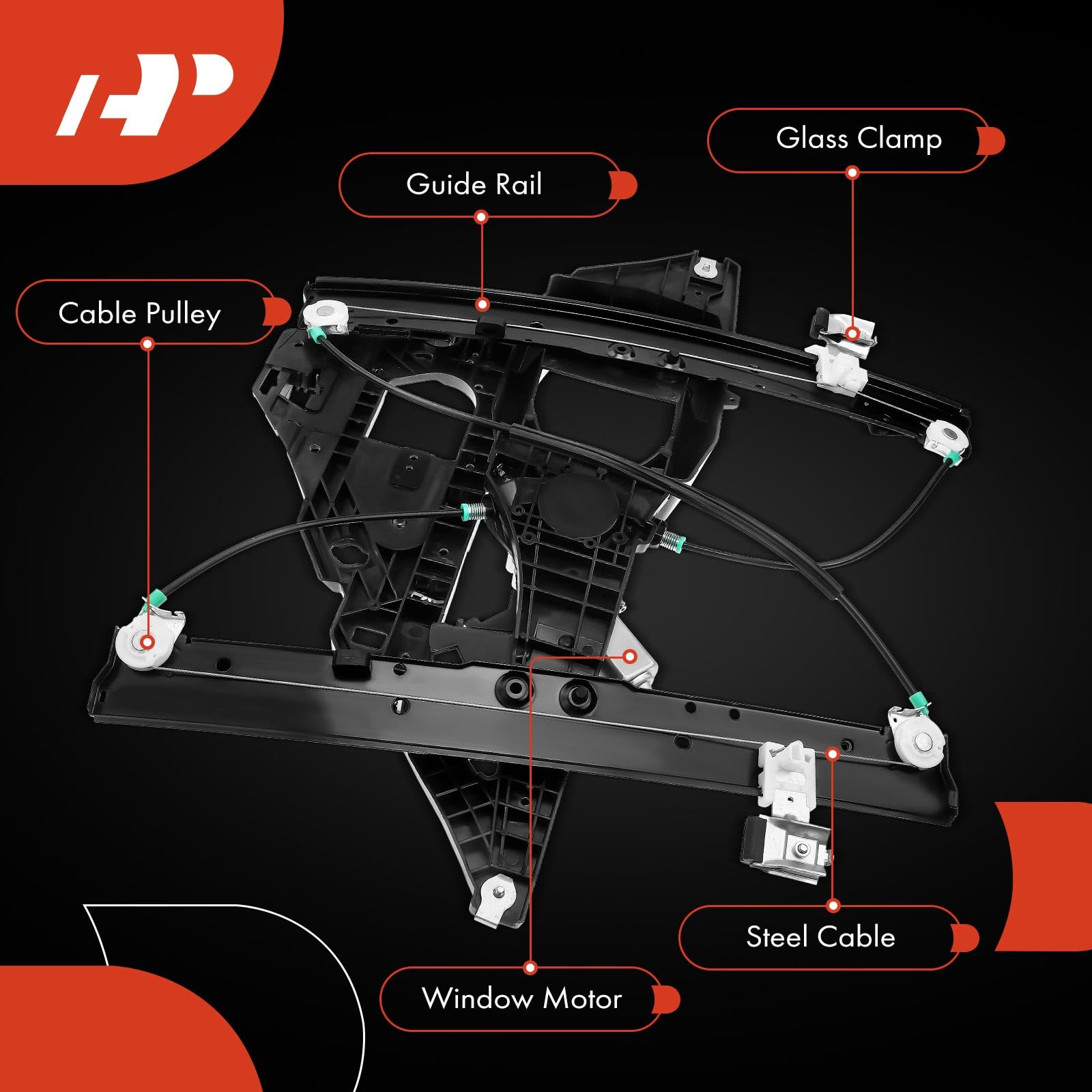 Glass Clamp

Guide Rail

Cable Pulley

Steel Cable

Window Motor