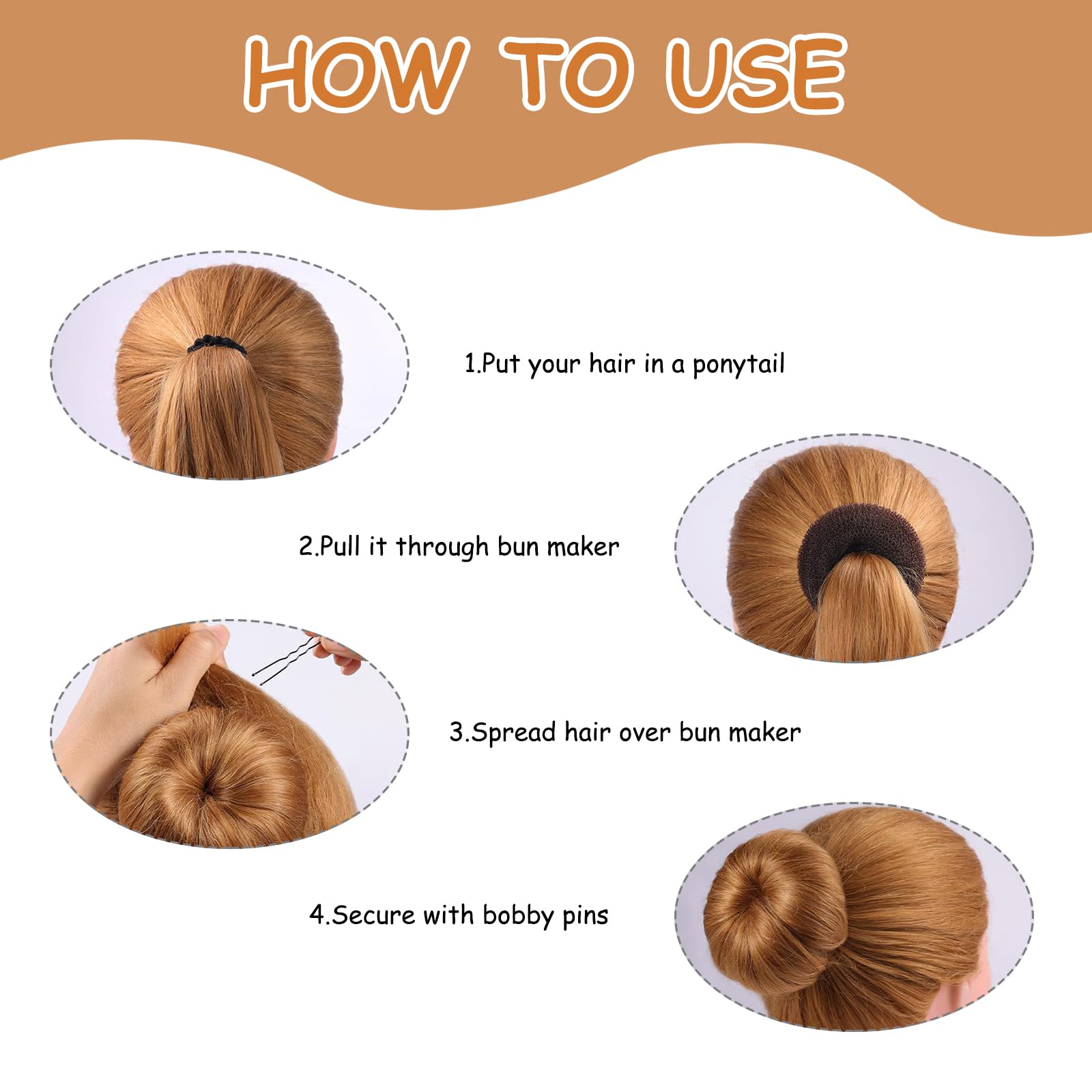 HOW TO USE

1.Put your hair in a ponytail

2.Pull it through bun maker

3.Spread hair over bun maker

4.Secure with bobby pins