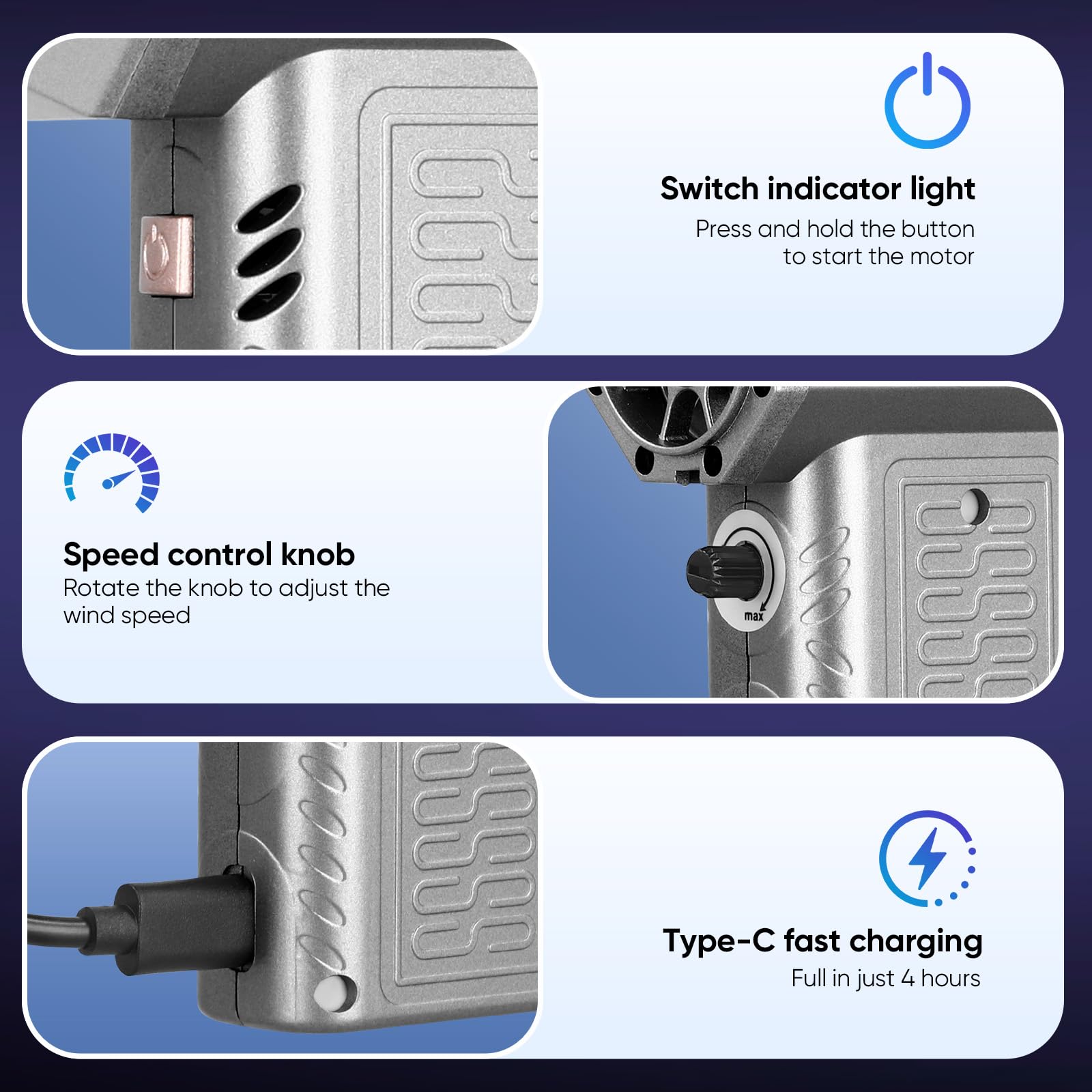 Switch indicator light
Press and hold the button to start the motor

Speed control knob
Rotate the knob to adjust the wind speed

max

Type-C fast charging
Full in just 4 hours