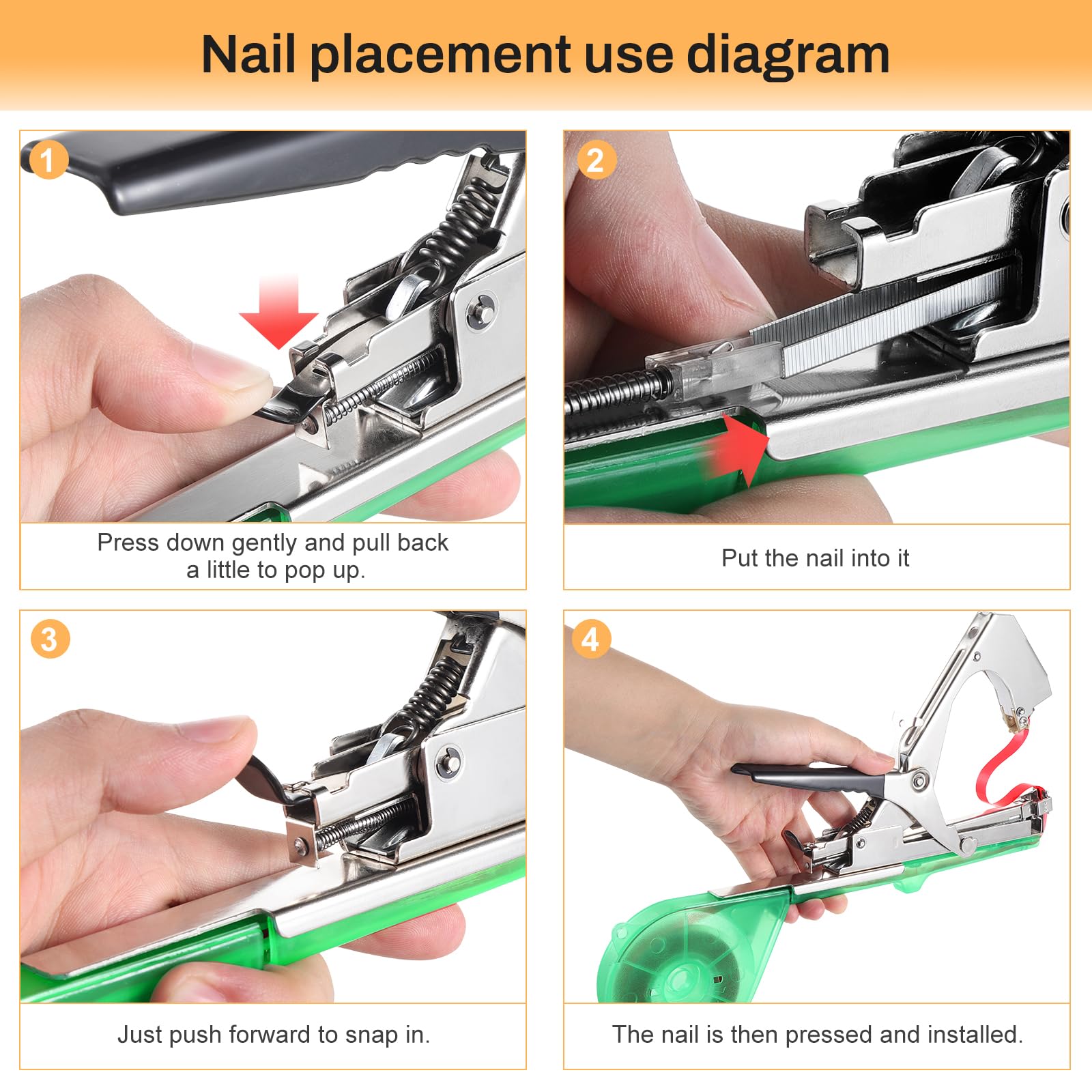 Nail placement use diagram

1

Press down gently and pull back a little to pop up.

2

Put the nail into it

3

Just push forward to snap in.

4

The nail is then pressed and installed.