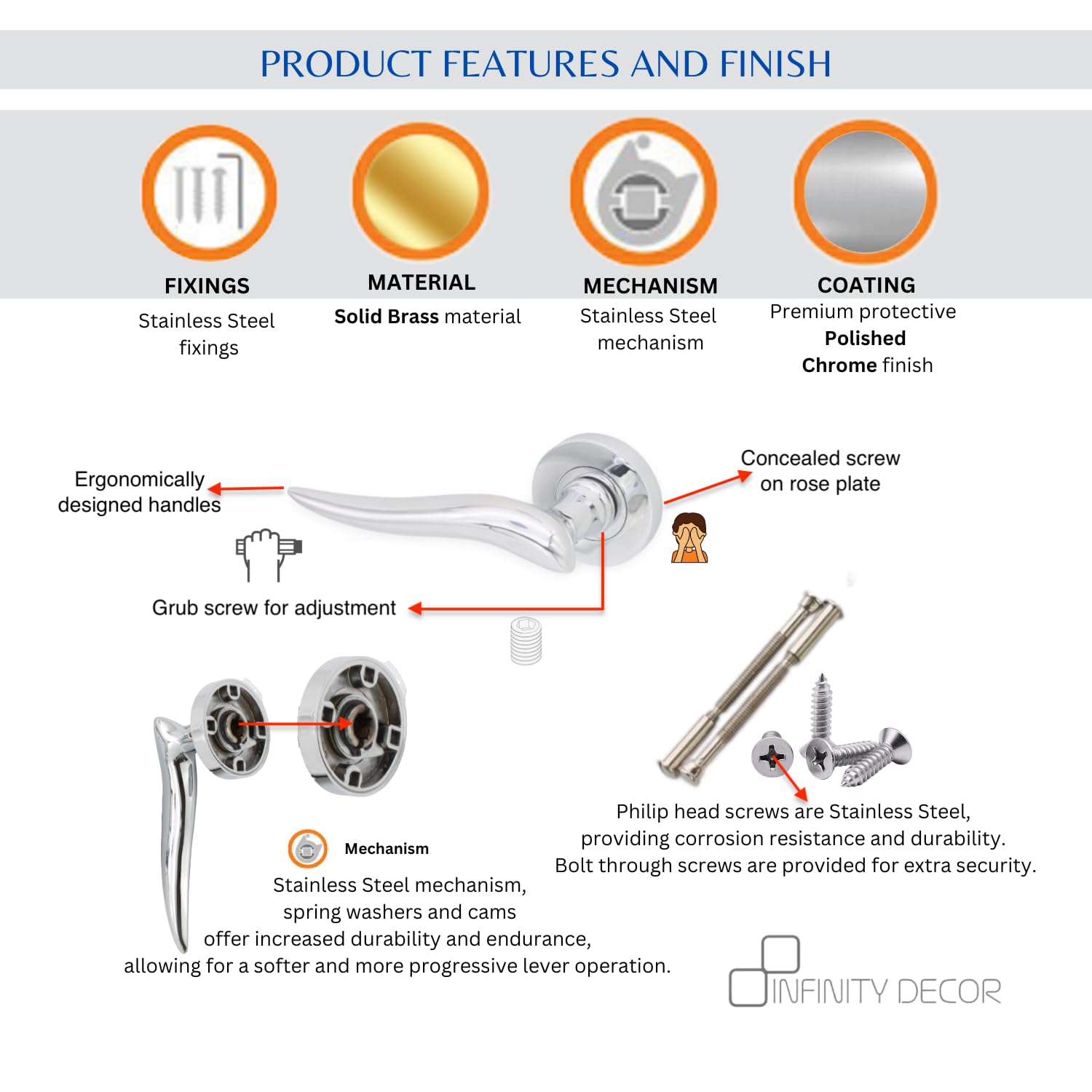 PRODUCT FEATURES AND FINISH

FIXINGS
Stainless Steel fixings

MATERIAL
Solid Brass material

MECHANISM
Stainless Steel mechanism

COATING
Premium protective Polished Chrome finish

Ergonomically designed handles

Concealed screw on rose plate

Grub screw for adjustment

Mechanism
Stainless Steel mechanism, spring washers and cams offer increased durability and endurance, allowing for a softer and more progressive lever operation.

Philip head screws are Stainless Steel, providing corrosion resistance and durability. Bolt through screws are provided for extra security.

INFINITY DECOR