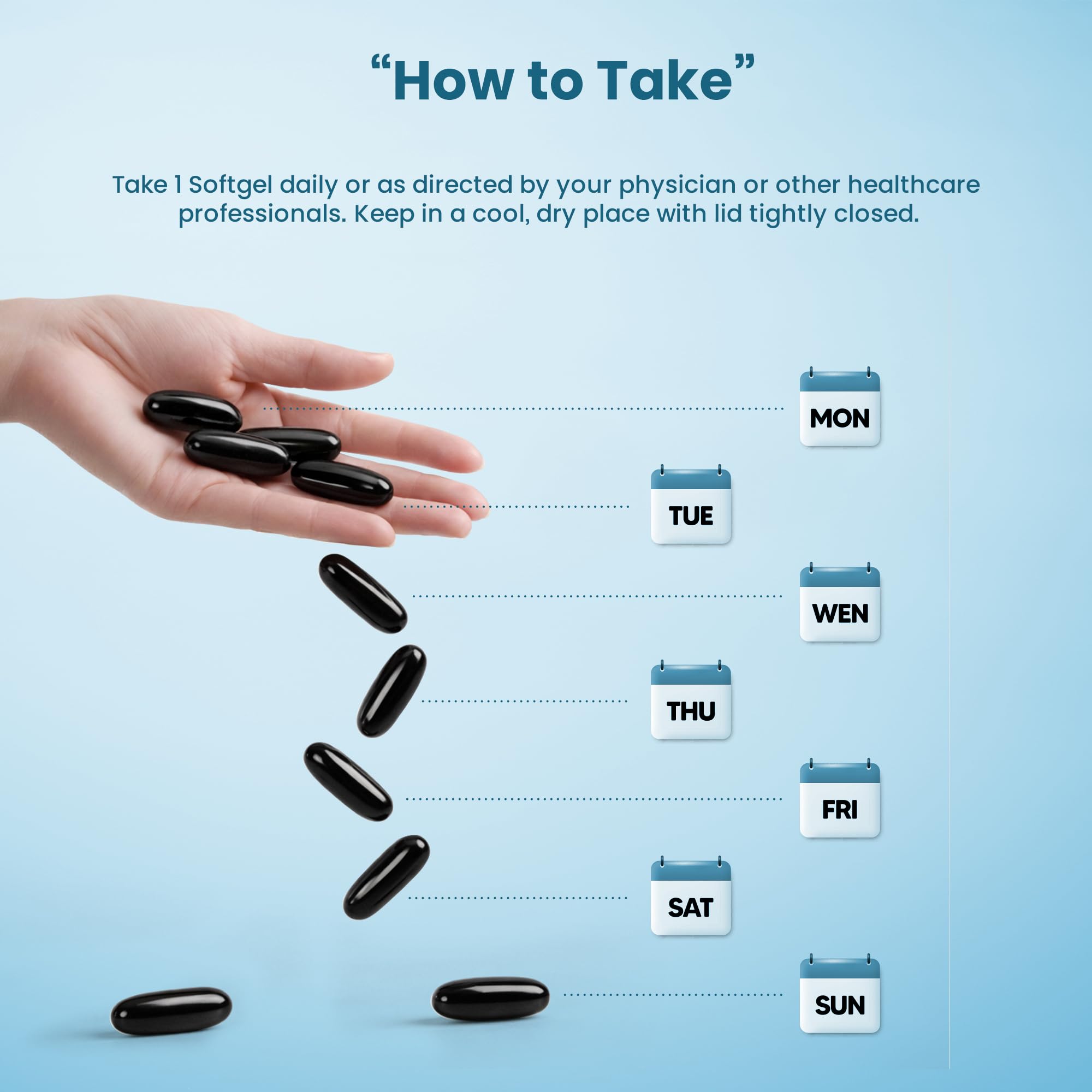 “How to Take”

Take 1 Softgel daily or as directed by your physician or other healthcare professionals. Keep in a cool, dry place with lid tightly closed.

MON

TUE

WEN

THU

FRI

SAT

SUN