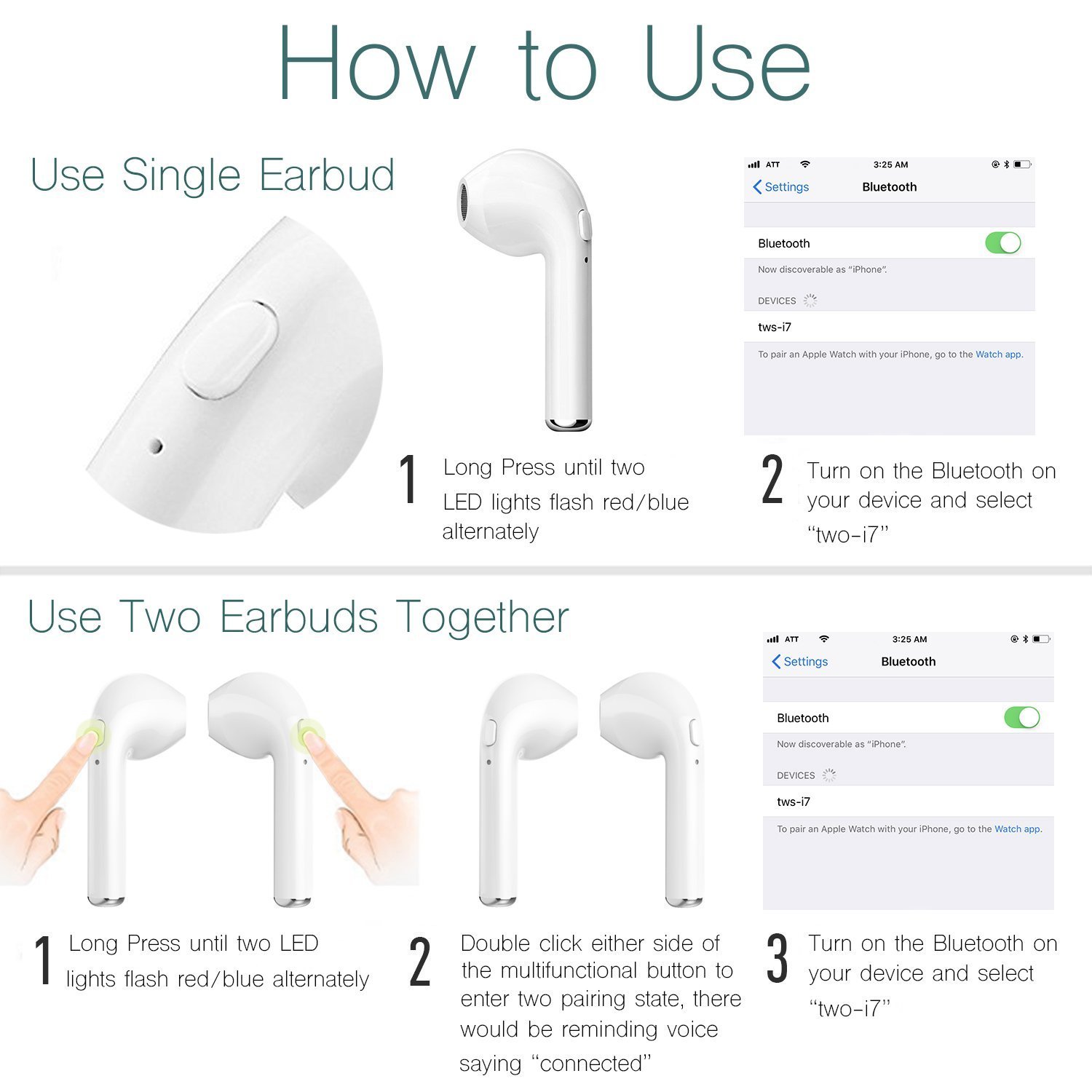 How to Use

Use Single Earbud

ATT 3:25 AM
Settings Bluetooth
Bluetooth
Now discoverable as "iPhone".
DEVICES
tws-i7
To pair an Apple Watch with your iPhone, go to the Watch app.

1 Long Press until two LED lights flash red/blue alternately

2 Turn on the Bluetooth on your device and select "two-i7"

Use Two Earbuds Together

ATT 3:25 AM
Settings Bluetooth
Bluetooth
Now discoverable as "iPhone".
DEVICES
tws-i7
To pair an Apple Watch with your iPhone, go to the Watch app.

1 Long Press until two LED lights flash red/blue alternately

2 Double click either side of the multifunctional button to enter two pairing state, there would be reminding voice saying "connected"

3 Turn on the Bluetooth on your device and select "two-i7"