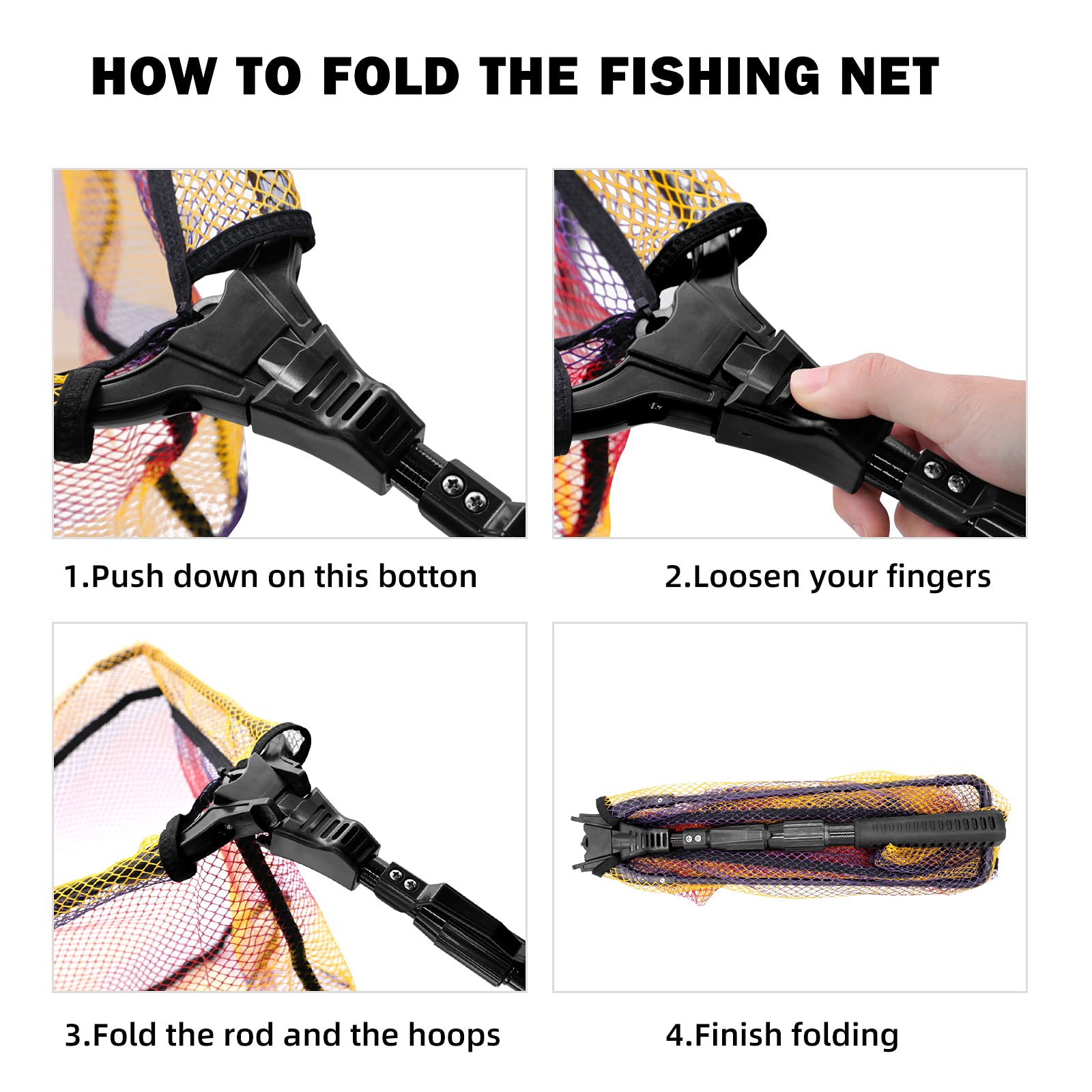 HOW TO FOLD THE FISHING NET

1.Push down on this botton

2.Loosen your fingers

3.Fold the rod and the hoops

4.Finish folding