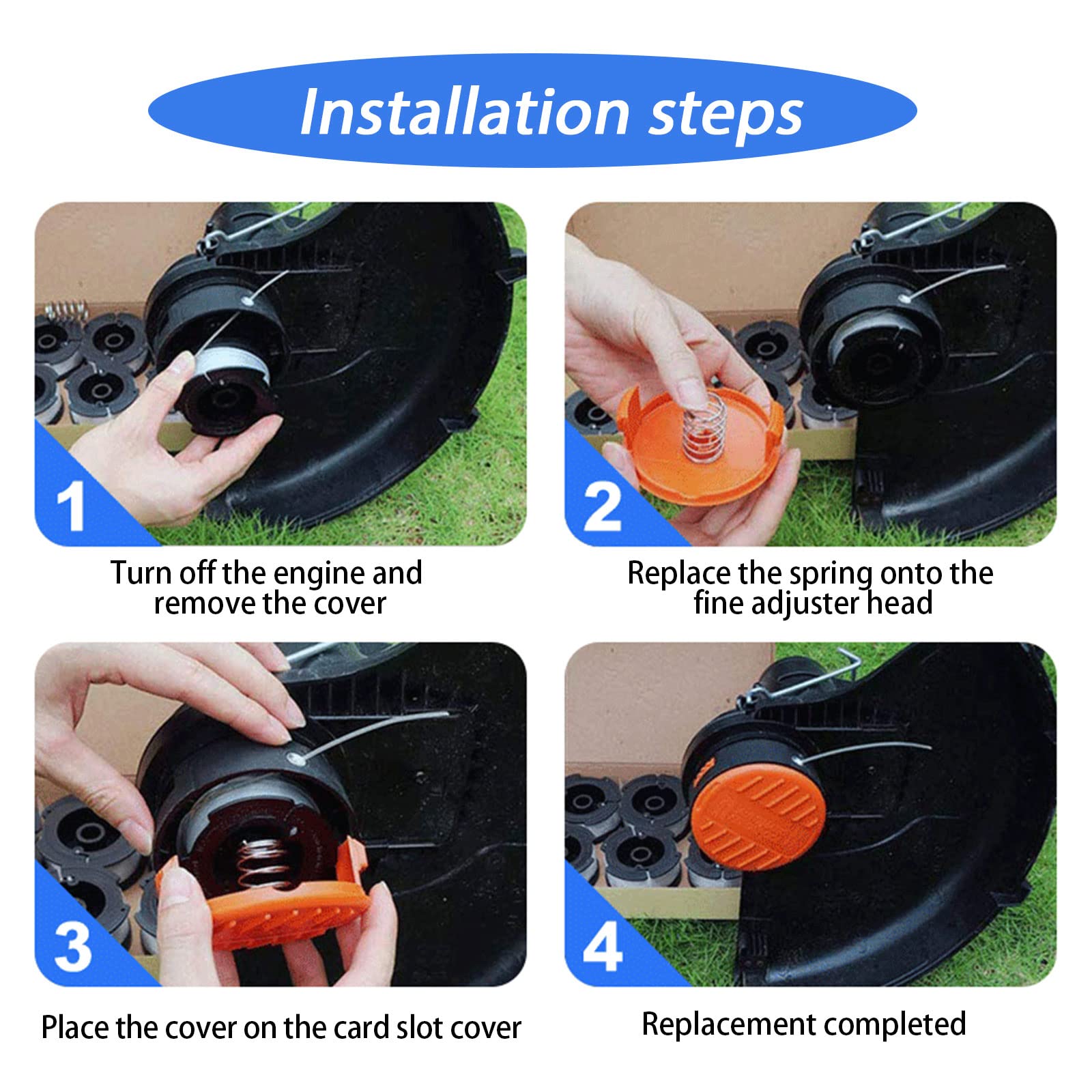 Installation steps

1

Turn off the engine and remove the cover

2

Replace the spring onto the fine adjuster head

3

Place the cover on the card slot cover

4

Replacement completed