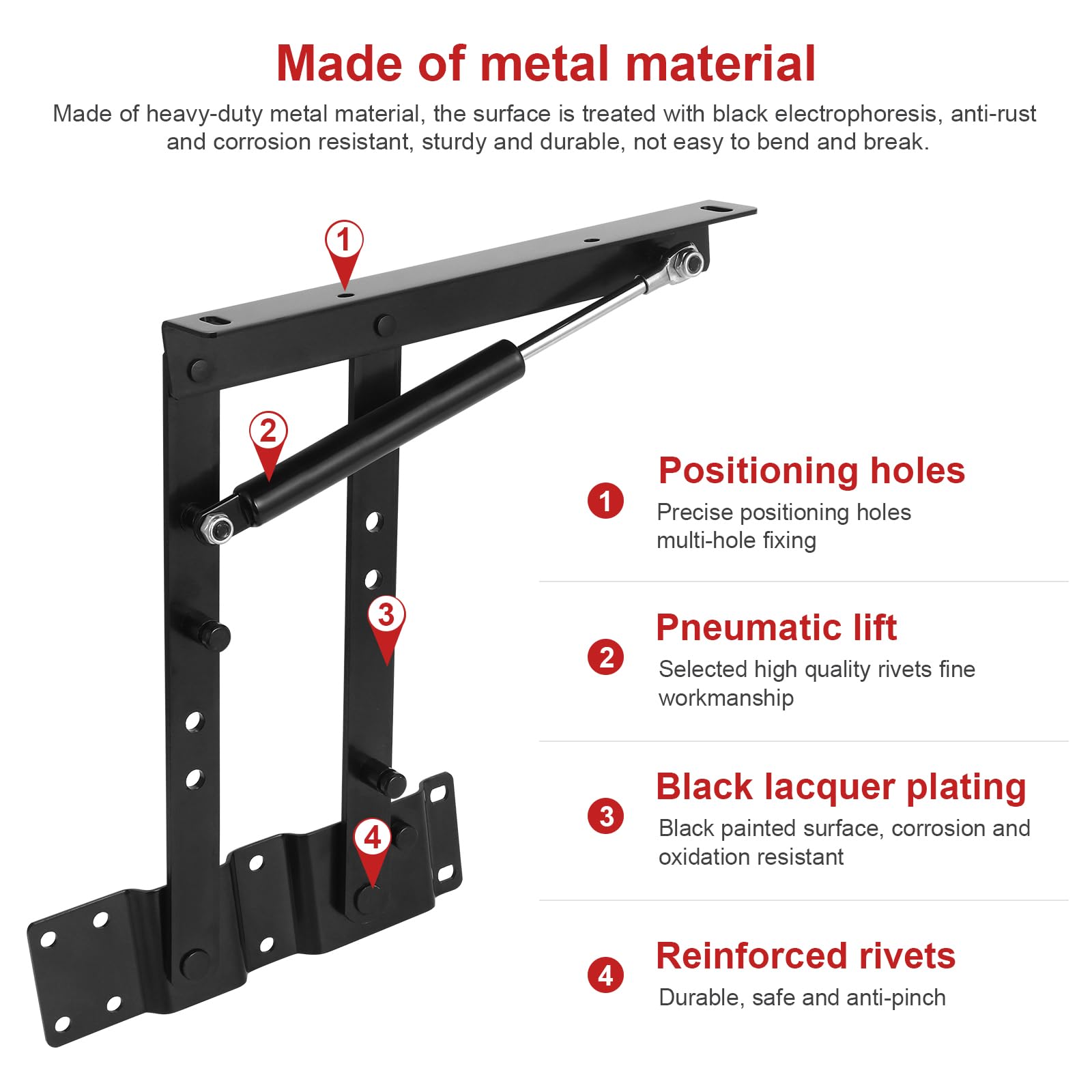 Made of metal material

Made of heavy-duty metal material, the surface is treated with black electrophoresis, anti-rust and corrosion resistant, sturdy and durable, not easy to bend and break.

1

2

3

4

1 Positioning holes
Precise positioning holes multi-hole fixing

2 Pneumatic lift
Selected high quality rivets fine workmanship

3 Black lacquer plating
Black painted surface, corrosion and oxidation resistant

4 Reinforced rivets
Durable, safe and anti-pinch