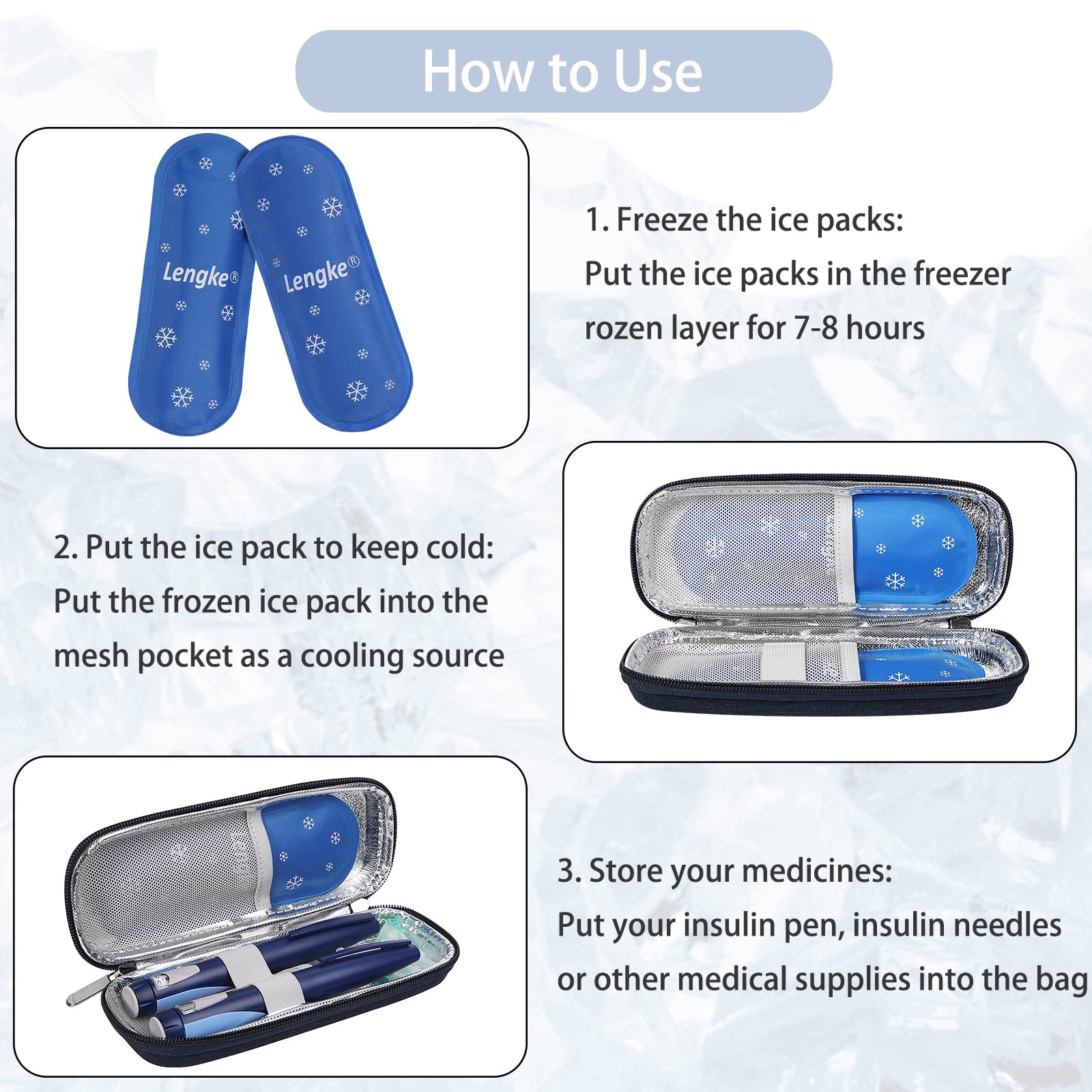 How to Use

Lengke®

Lengke®

1. Freeze the ice packs:
Put the ice packs in the freezer rozen layer for 7-8 hours

2. Put the ice pack to keep cold:
Put the frozen ice pack into the mesh pocket as a cooling source

3. Store your medicines:
Put your insulin pen, insulin needles or other medical supplies into the bag