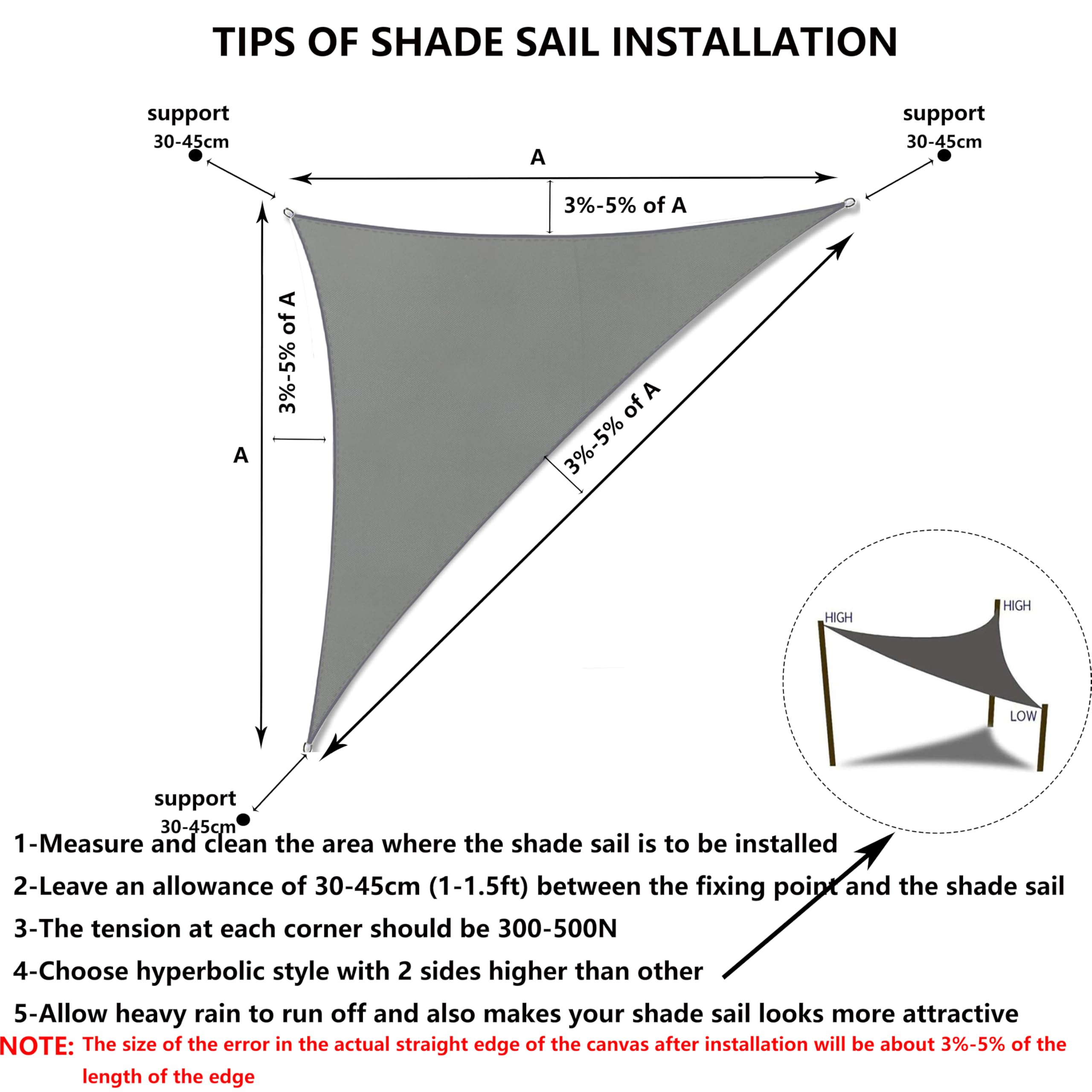 TIPS OF SHADE SAIL INSTALLATION

support
30-45cm

support
30-45cm

A

3%-5% of A

3%-5% of A

A

3%-5% of A

HIGH

HIGH

LOW

support
30-45cm

1-Measure and clean the area where the shade sail is to be installed

2-Leave an allowance of 30-45cm (1-1.5ft) between the fixing point and the shade sail

3-The tension at each corner should be 300-500N

4-Choose hyperbolic style with 2 sides higher than other

5-Allow heavy rain to run off and also makes your shade sail looks more attractive

NOTE: The size of the error in the actual straight edge of the canvas after installation will be about 3%-5% of the length of the edge