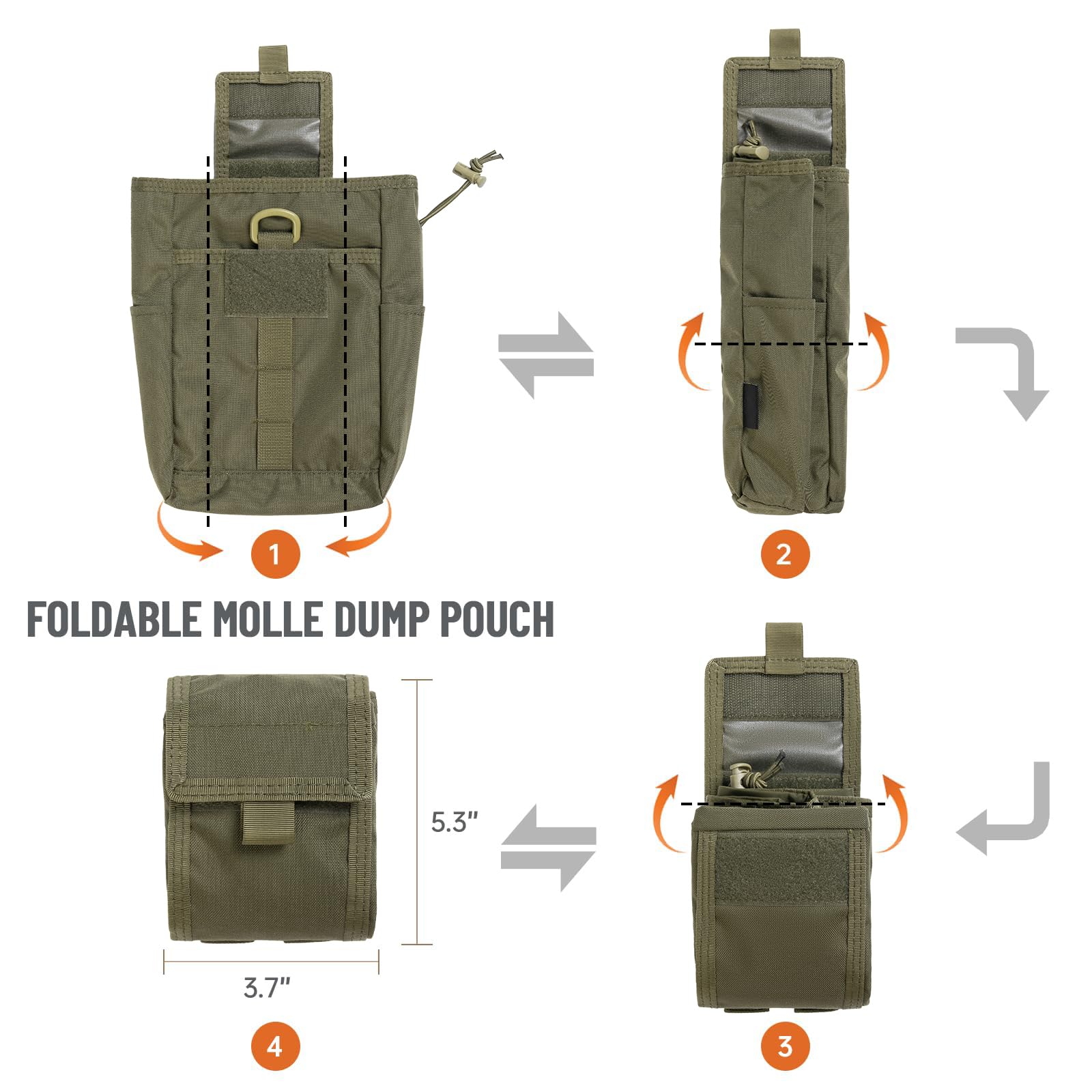 1

2

FOLDABLE MOLLE DUMP POUCH

5.3"

3.7"

4

3