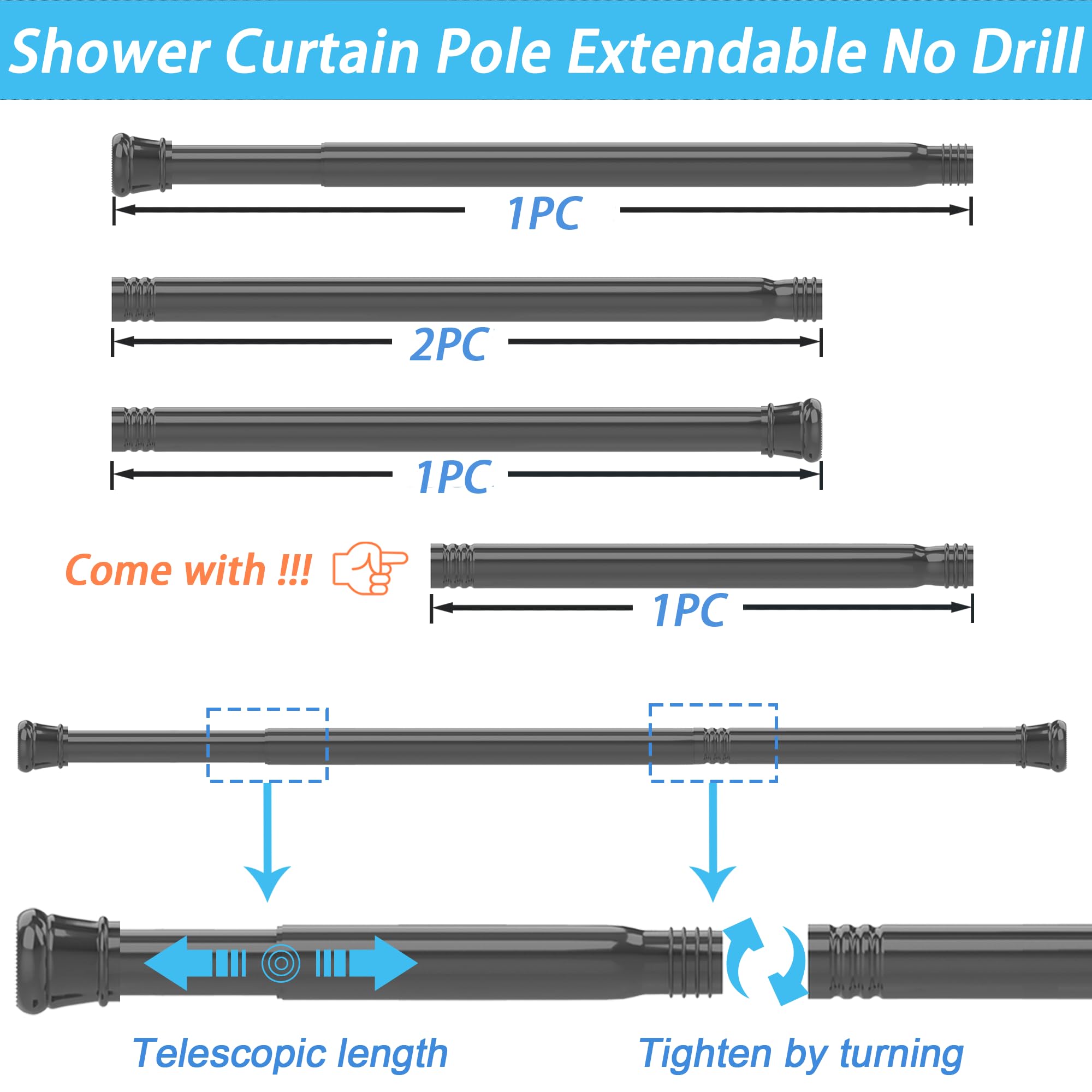 Shower Curtain Pole Extendable No Drill

1PC

2PC

1PC

Come with !!!

1PC

Telescopic length

Tighten by turning