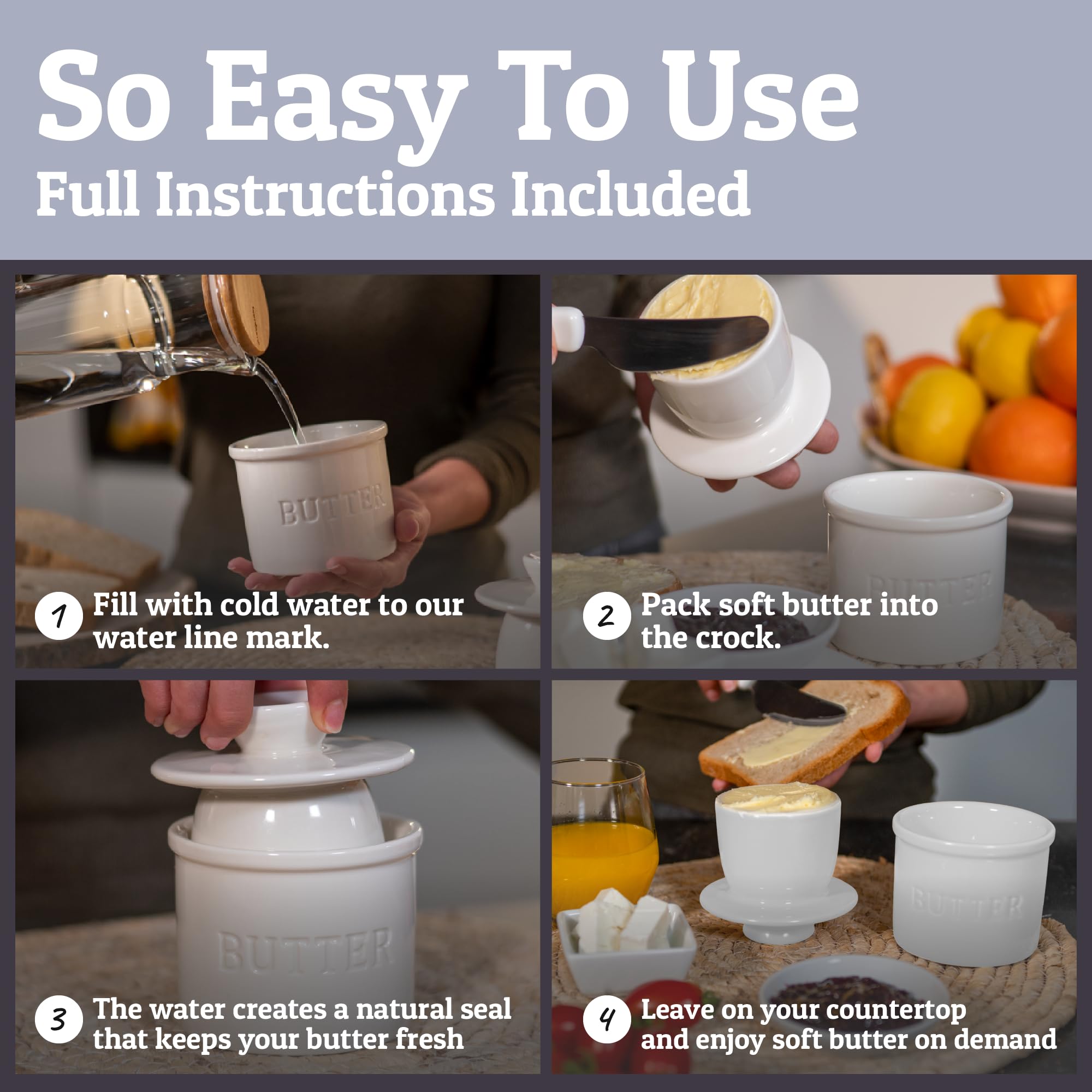 So Easy To Use
Full Instructions Included

BUTTER

1 Fill with cold water to our water line mark.

BUTTER

2 Pack soft butter into the crock.

BUTTER

3 The water creates a natural seal that keeps your butter fresh

BUTTER

4 Leave on your countertop and enjoy soft butter on demand