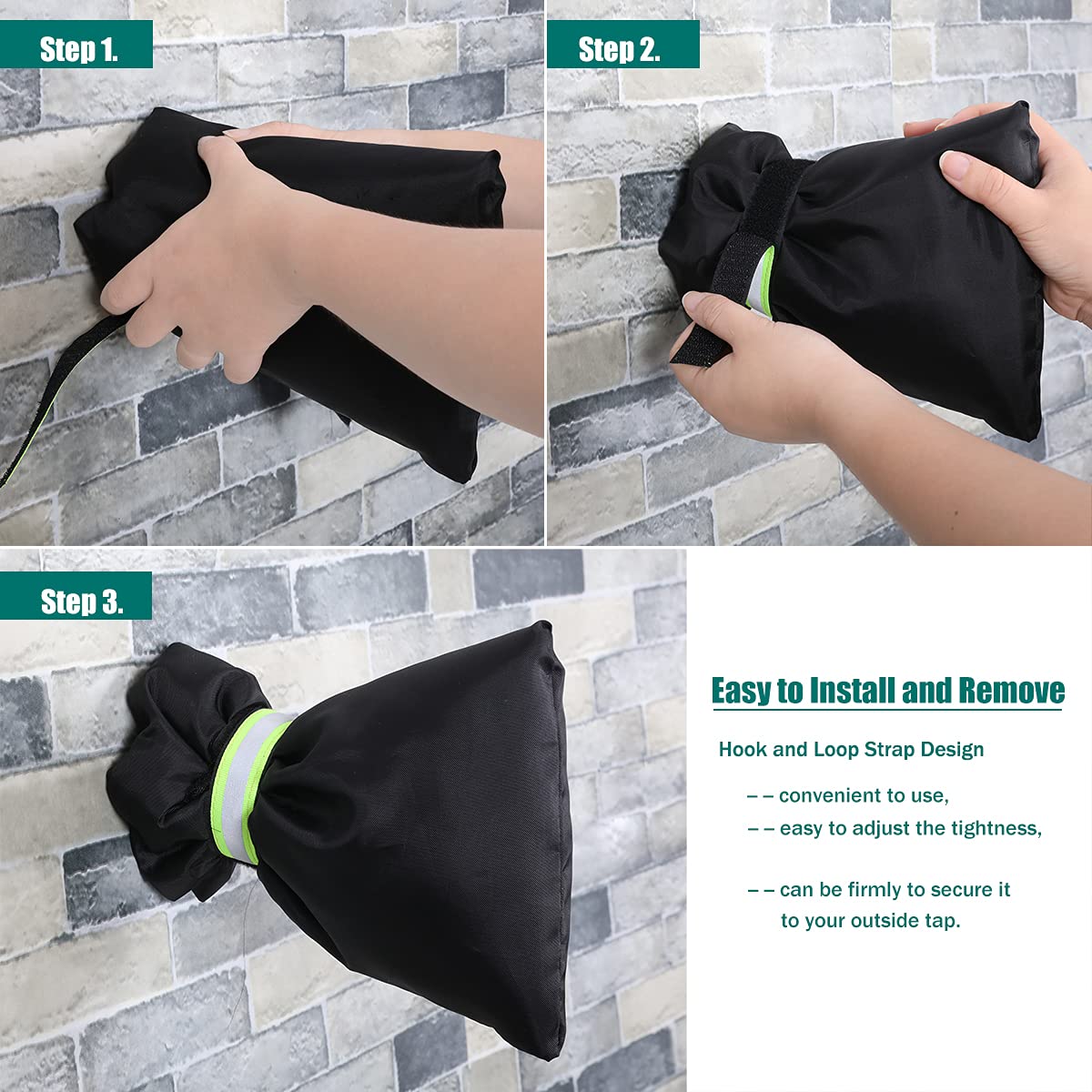 Step 1.

Step 2.

Step 3.

Easy to Install and Remove

Hook and Loop Strap Design

– – convenient to use,

– – easy to adjust the tightness,

– – can be firmly to secure it to your outside tap.