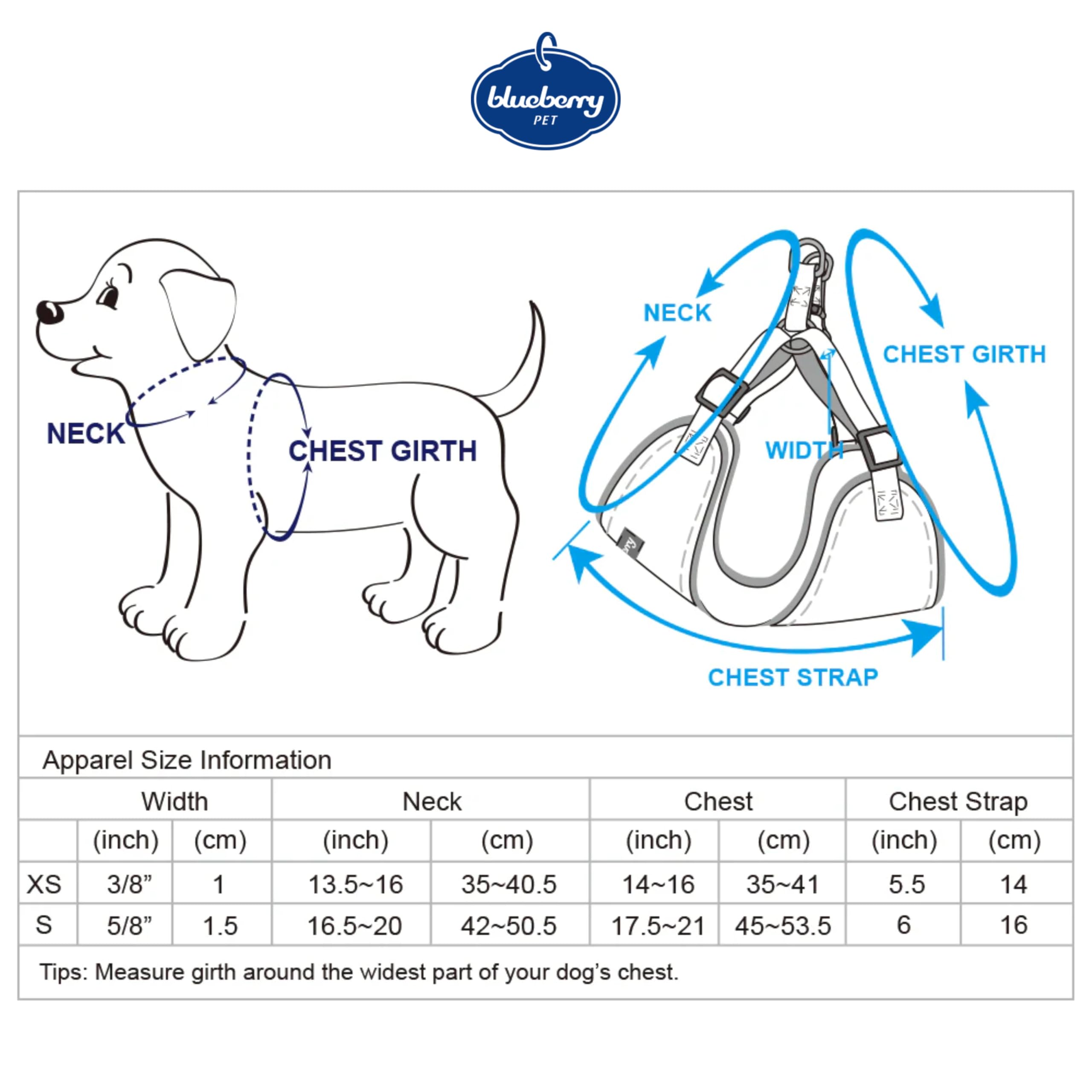 blueberry
PET

NECK
CHEST GIRTH

NECK
CHEST GIRTH
WIDTH
CHEST STRAP

Apparel Size Information

| | Width | | Neck | | Chest | | Chest Strap | |
|---|---|---|---|---|---|---|---|---|
| | (inch) | (cm) | (inch) | (cm) | (inch) | (cm) | (inch) | (cm) |
| XS | 3/8” | 1 | 13.5~16 | 35~40.5 | 14~16 | 35~41 | 5.5 | 14 |
| S | 5/8” | 1.5 | 16.5~20 | 42~50.5 | 17.5~21 | 45~53.5 | 6 | 16 |

Tips: Measure girth around the widest part of your dog’s chest.