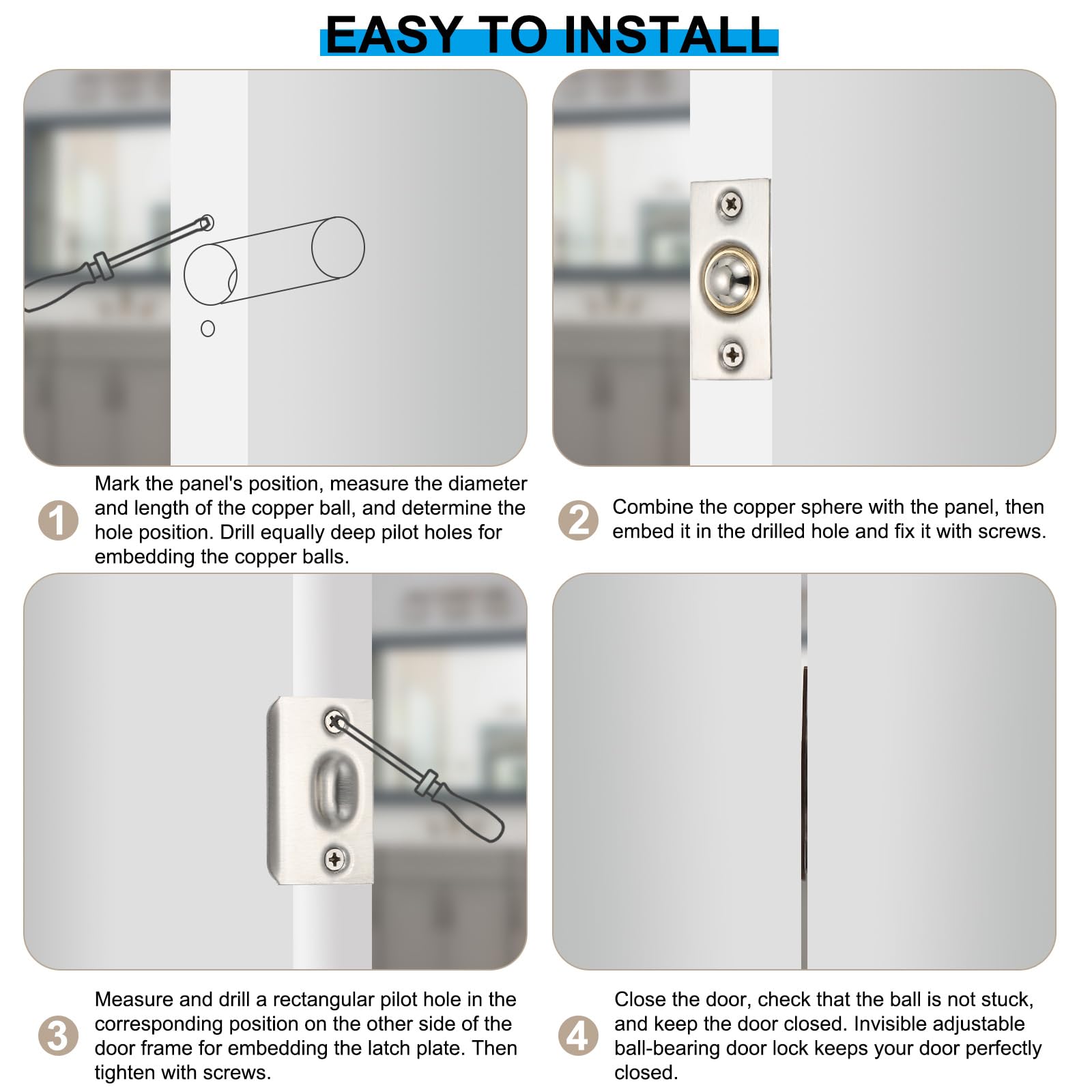 EASY TO INSTALL

1 Mark the panel's position, measure the diameter and length of the copper ball, and determine the hole position. Drill equally deep pilot holes for embedding the copper balls.

2 Combine the copper sphere with the panel, then embed it in the drilled hole and fix it with screws.

3 Measure and drill a rectangular pilot hole in the corresponding position on the other side of the door frame for embedding the latch plate. Then tighten with screws.

4 Close the door, check that the ball is not stuck, and keep the door closed. Invisible adjustable ball-bearing door lock keeps your door perfectly closed.