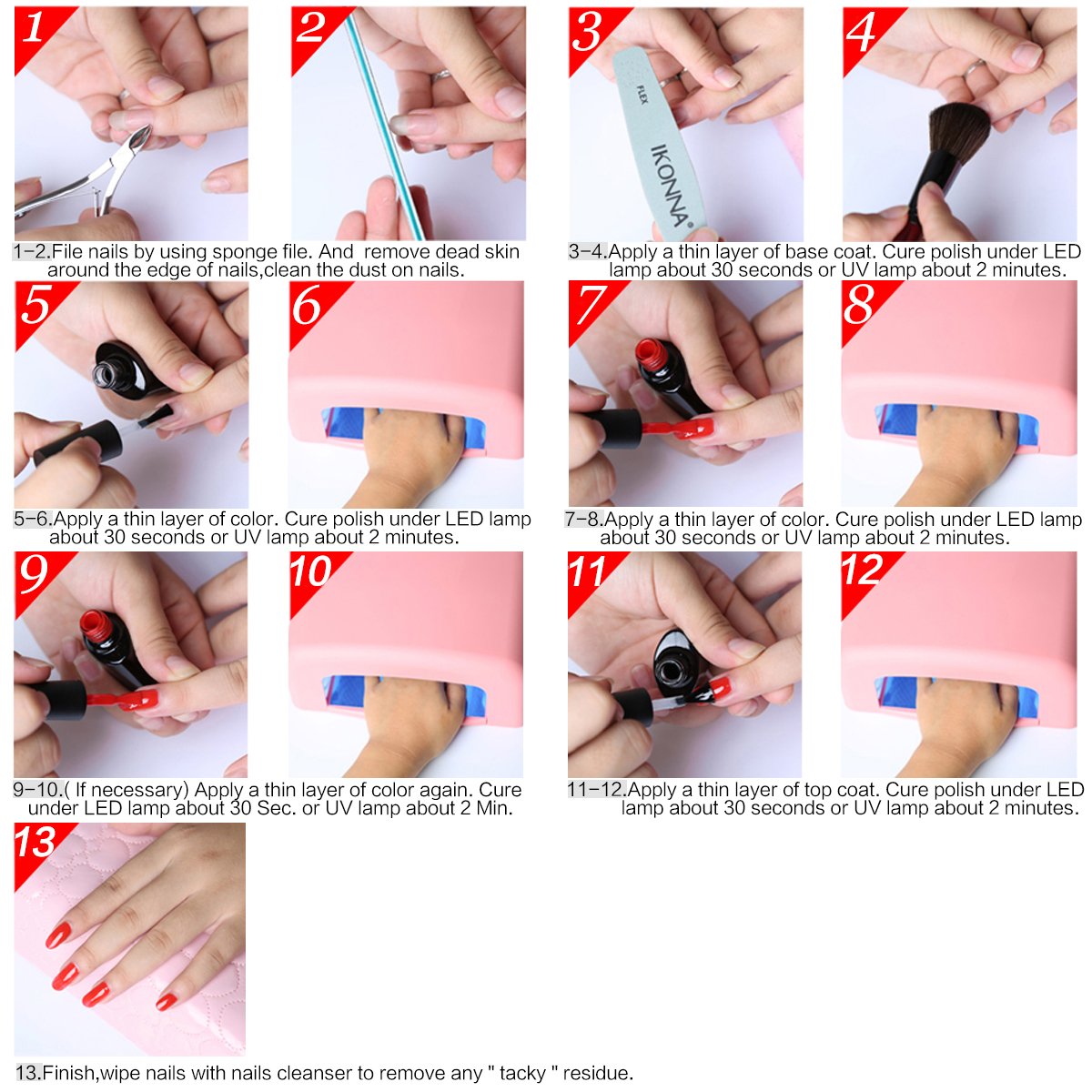 1

2

1-2.File nails by using sponge file. And remove dead skin around the edge of nails,clean the dust on nails.

3

FLEX

IKONNA

4

3-4.Apply a thin layer of base coat. Cure polish under LED lamp about 30 seconds or UV lamp about 2 minutes.

5

6

5-6.Apply a thin layer of color. Cure polish under LED lamp about 30 seconds or UV lamp about 2 minutes.

7

8

7-8.Apply a thin layer of color. Cure polish under LED lamp about 30 seconds or UV lamp about 2 minutes.

9

10

9-10.( If necessary) Apply a thin layer of color again. Cure under LED lamp about 30 Sec. or UV lamp about 2 Min.

11

12

11-12.Apply a thin layer of top coat. Cure polish under LED lamp about 30 seconds or UV lamp about 2 minutes.

13

13.Finish,wipe nails with nails cleanser to remove any " tacky " residue.