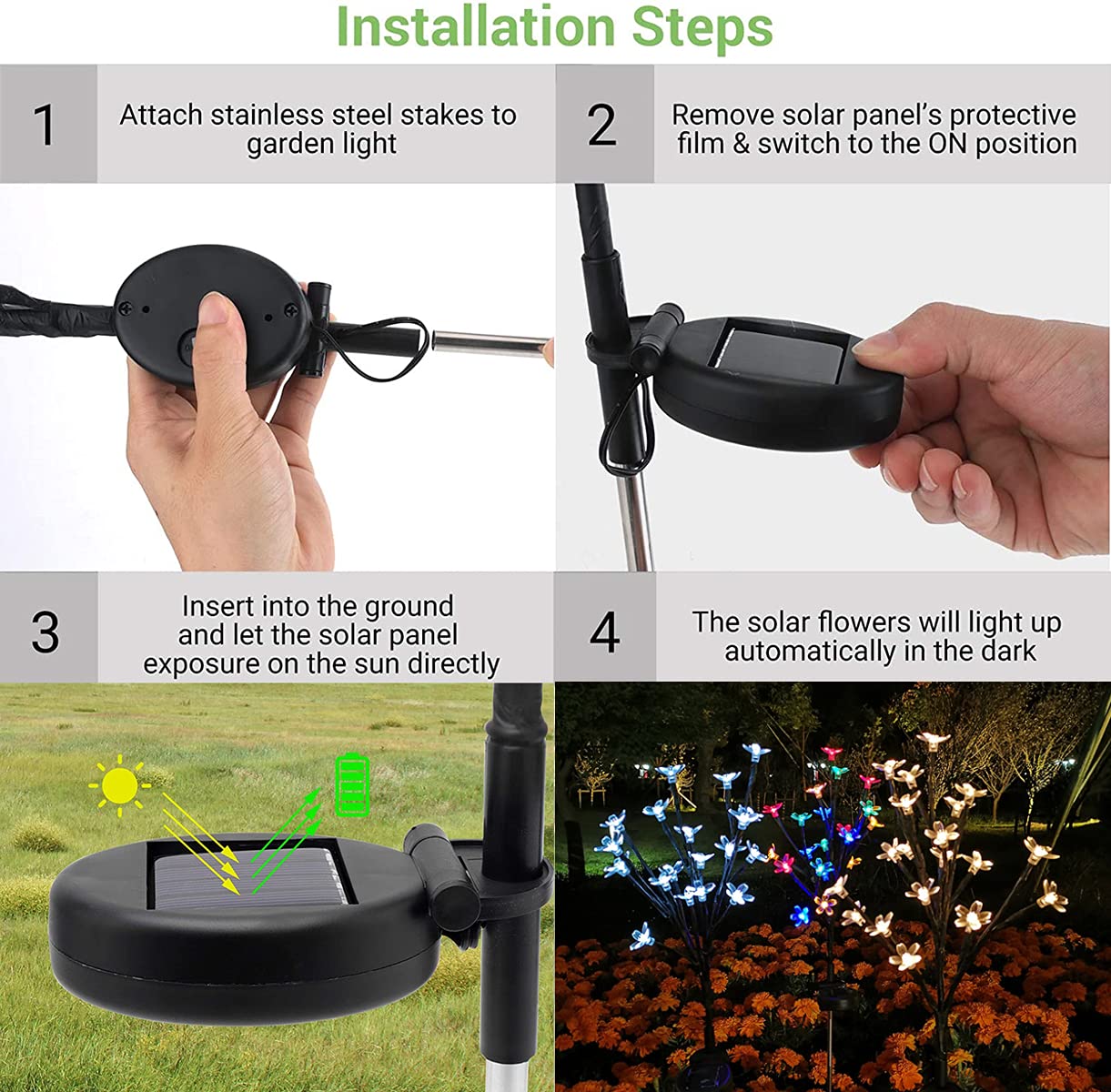 Installation Steps

1

Attach stainless steel stakes to garden light

2

Remove solar panel's protective film & switch to the ON position

3

Insert into the ground and let the solar panel exposure on the sun directly

4

The solar flowers will light up automatically in the dark