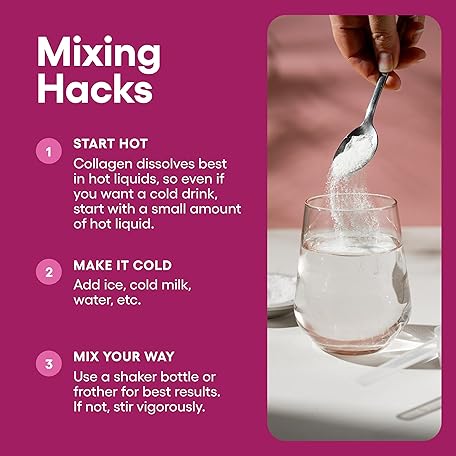 Mixing Hacks

1 START HOT
Collagen dissolves best in hot liquids, so even if you want a cold drink, start with a small amount of hot liquid.

2 MAKE IT COLD
Add ice, cold milk, water, etc.

3 MIX YOUR WAY
Use a shaker bottle or frother for best results. If not, stir vigorously.