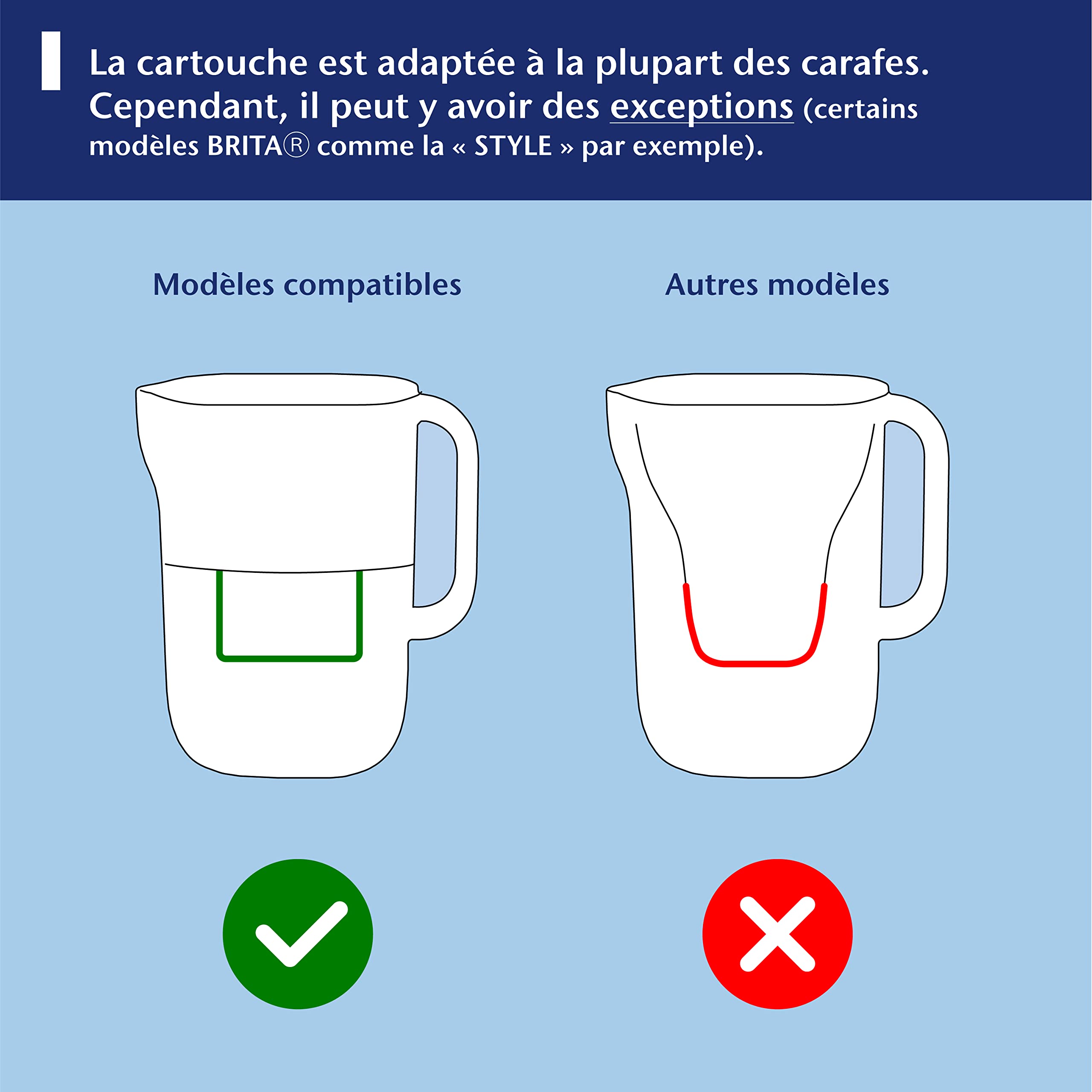 La cartouche est adaptée à la plupart des carafes. Cependant, il peut y avoir des exceptions (certains modèles BRITA® comme la « STYLE » par exemple).

Modèles compatibles

Autres modèles