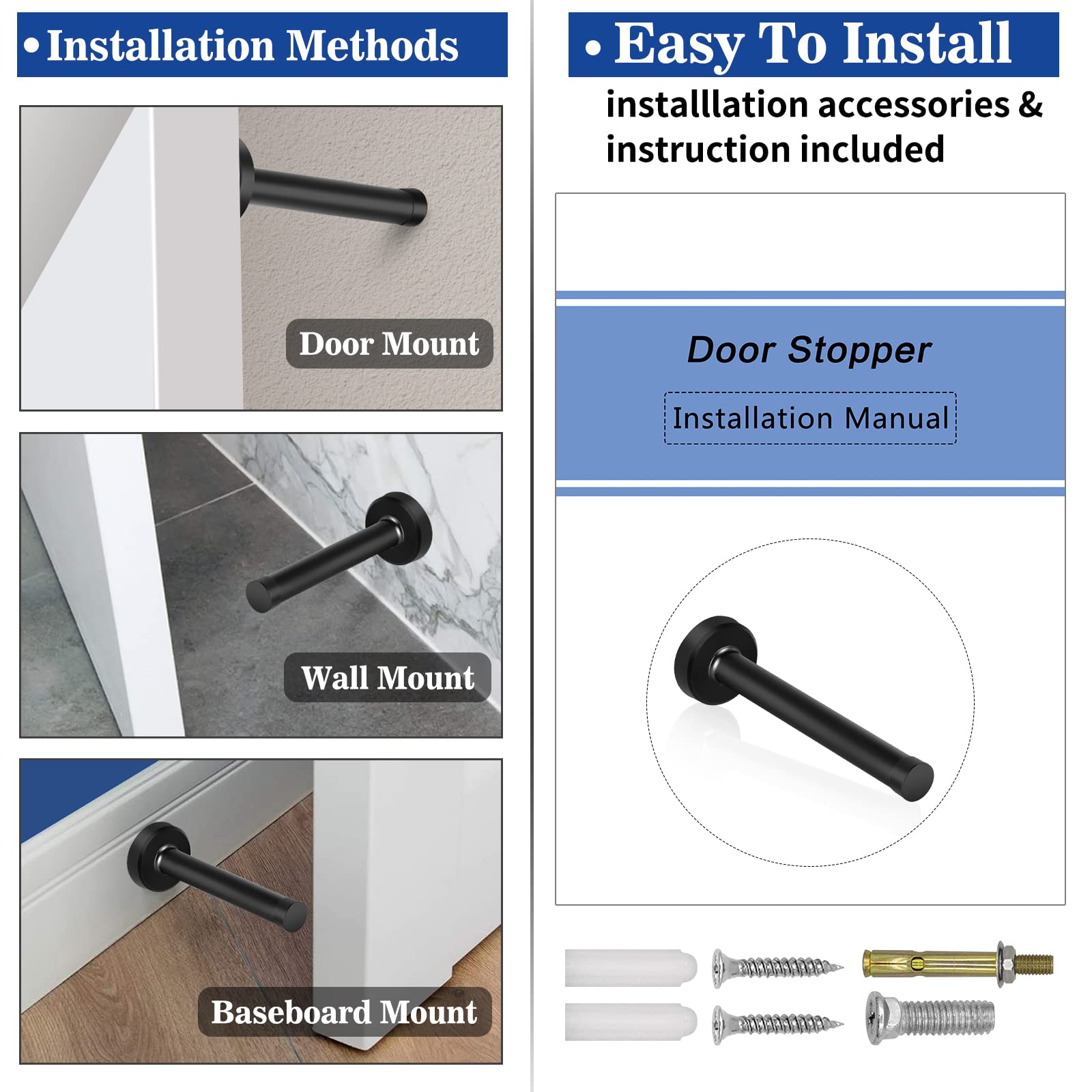 • Installation Methods

Door Mount

Wall Mount

Baseboard Mount

• Easy To Install

installlation accessories & instruction included

Door Stopper

Installation Manual