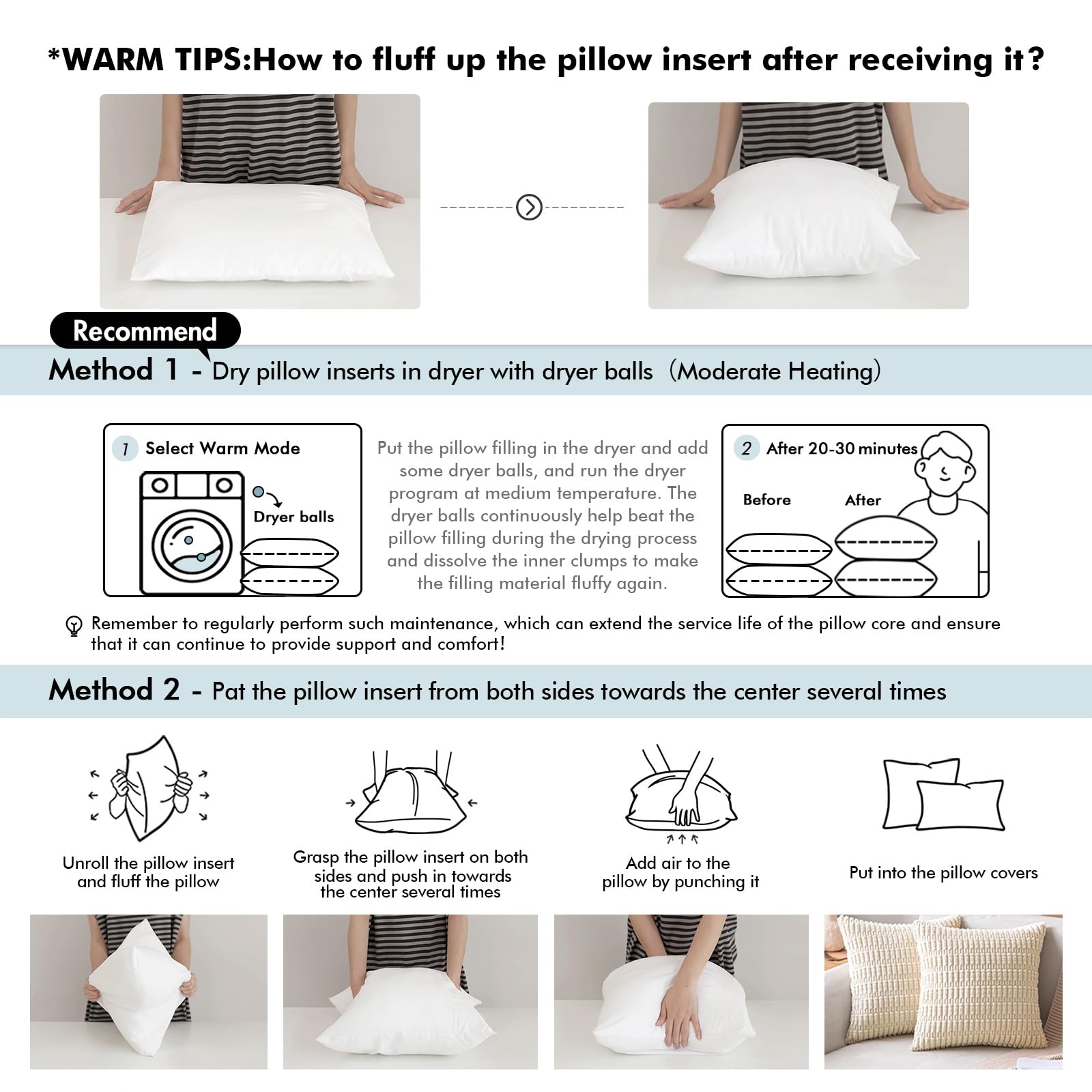 *WARM TIPS:How to fluff up the pillow insert after receiving it?

Recommend

Method 1 - Dry pillow inserts in dryer with dryer balls（Moderate Heating）

1 Select Warm Mode

Dryer balls

Put the pillow filling in the dryer and add some dryer balls, and run the dryer program at medium temperature. The dryer balls continuously help beat the pillow filling during the drying process and dissolve the inner clumps to make the filling material fluffy again.

2 After 20-30 minutes

Before

After

Remember to regularly perform such maintenance, which can extend the service life of the pillow core and ensure that it can continue to provide support and comfort!

Method 2 - Pat the pillow insert from both sides towards the center several times

Unroll the pillow insert and fluff the pillow

Grasp the pillow insert on both sides and push in towards the center several times

Add air to the pillow by punching it

Put into the pillow covers