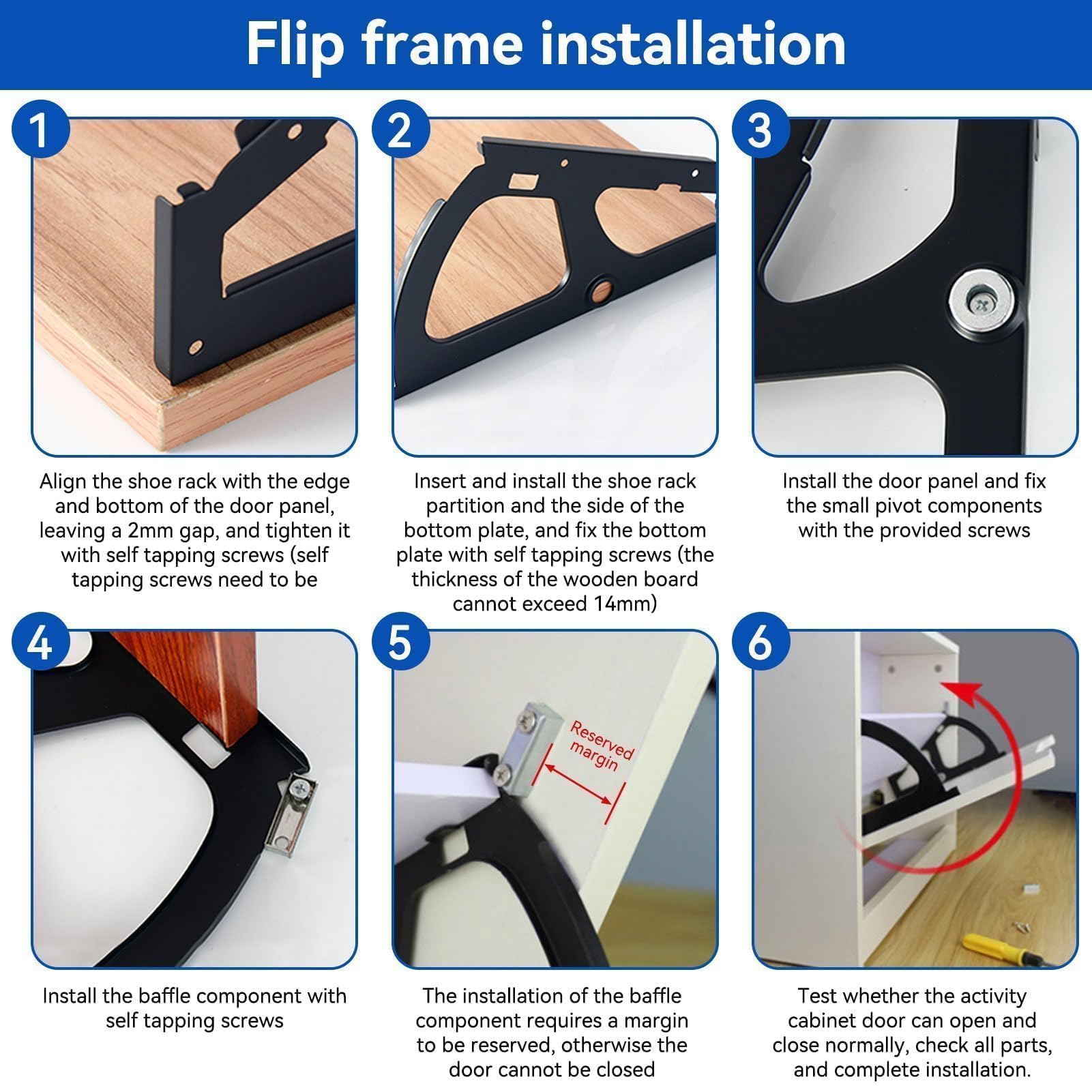 Flip frame installation

1

Align the shoe rack with the edge and bottom of the door panel, leaving a 2mm gap, and tighten it with self tapping screws (self tapping screws need to be

2

Insert and install the shoe rack partition and the side of the bottom plate, and fix the bottom plate with self tapping screws (the thickness of the wooden board cannot exceed 14mm)

3

Install the door panel and fix the small pivot components with the provided screws

4

Install the baffle component with self tapping screws

5

Reserved margin

The installation of the baffle component requires a margin to be reserved, otherwise the door cannot be closed

6

Test whether the activity cabinet door can open and close normally, check all parts, and complete installation.