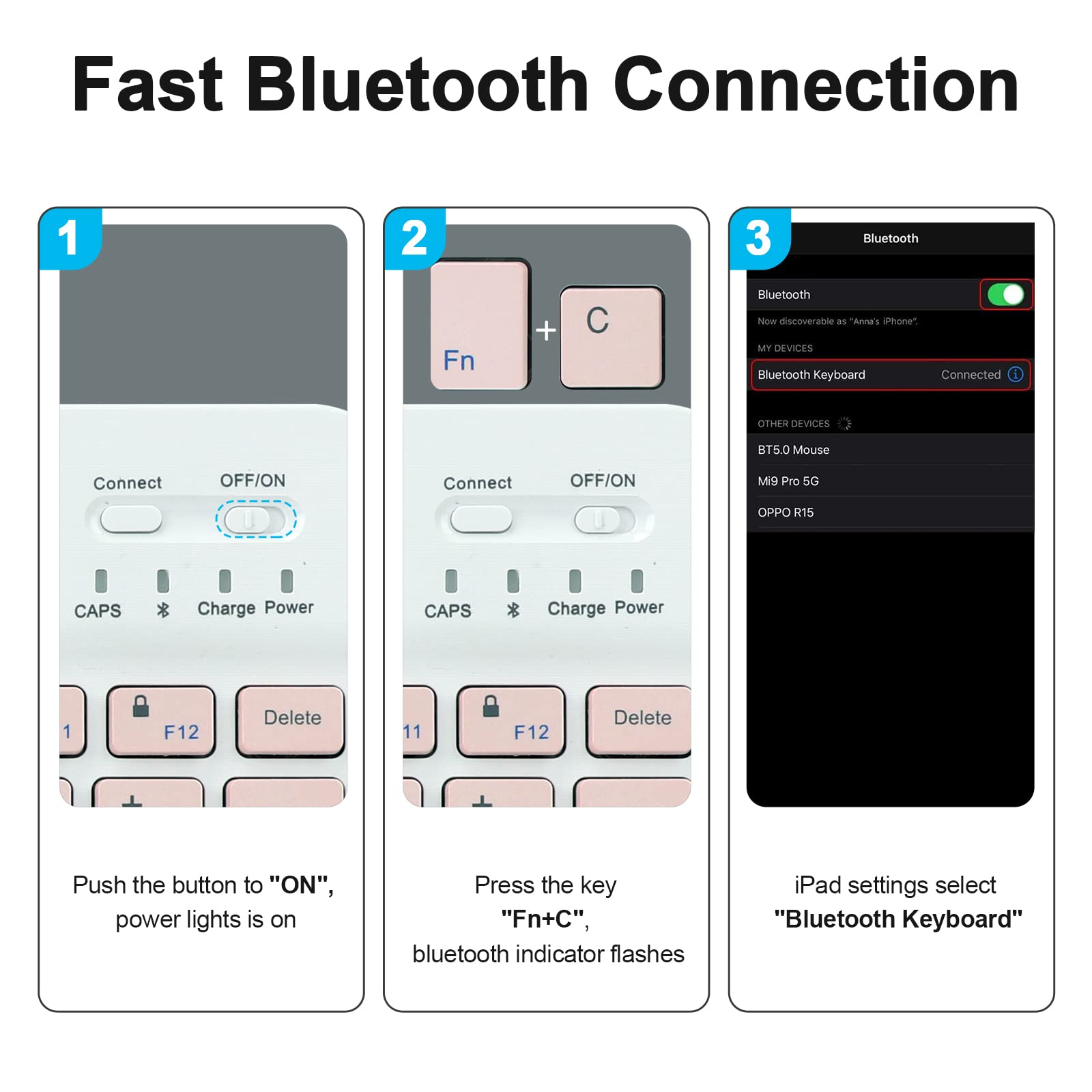 Fast Bluetooth Connection

1

Connect OFF/ON

CAPS Charge Power

1 F12 Delete

Push the button to "ON", power lights is on

2

Fn + C

Connect OFF/ON

CAPS Charge Power

11 F12 Delete

Press the key "Fn+C", bluetooth indicator flashes

3

Bluetooth

Bluetooth

Now discoverable as "Anna's iPhone".

MY DEVICES

Bluetooth Keyboard Connected

OTHER DEVICES

BT5.0 Mouse

Mi9 Pro 5G

OPPO R15

iPad settings select "Bluetooth Keyboard"