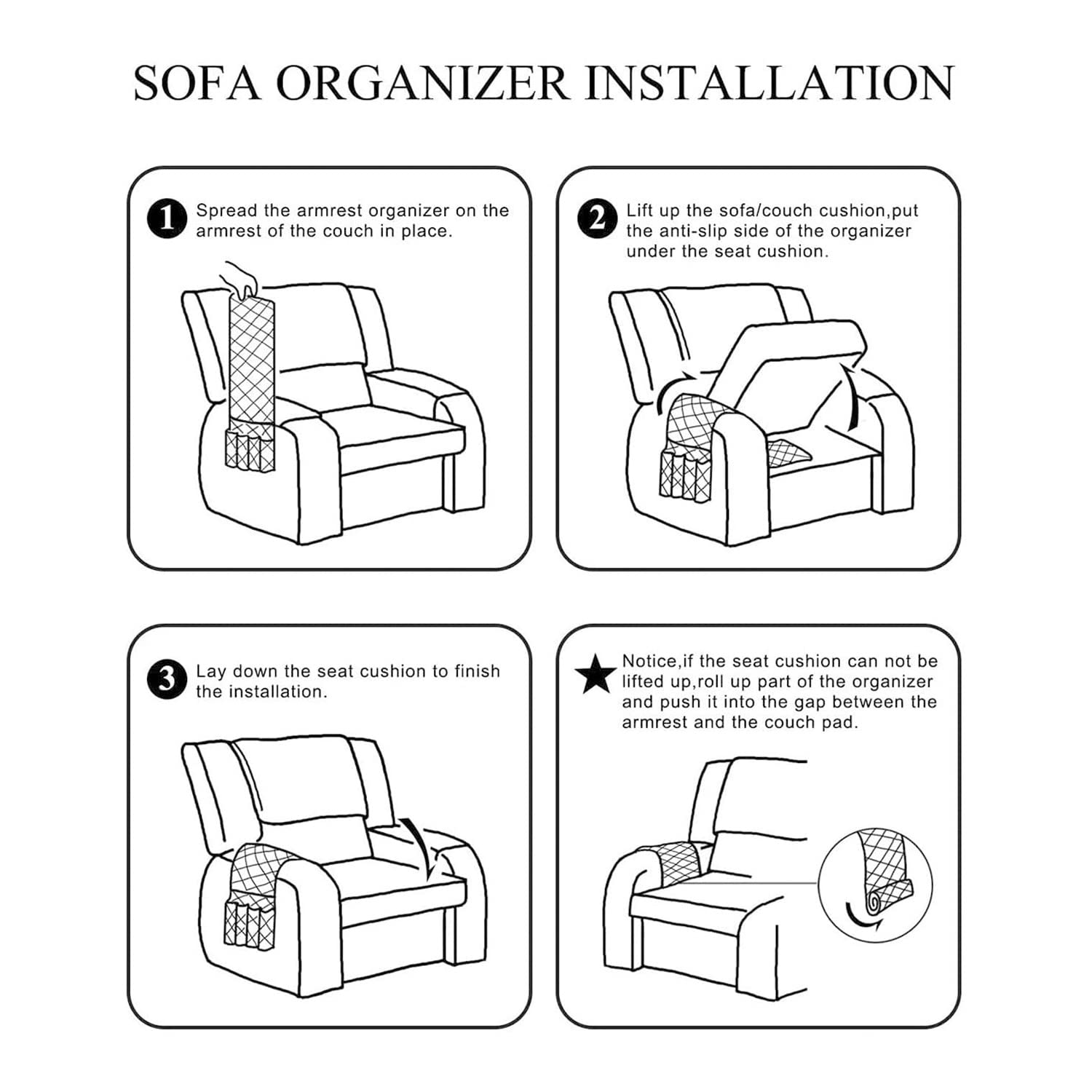 SOFA ORGANIZER INSTALLATION

1 Spread the armrest organizer on the armrest of the couch in place.

2 Lift up the sofa/couch cushion,put the anti-slip side of the organizer under the seat cushion.

3 Lay down the seat cushion to finish the installation.

★ Notice,if the seat cushion can not be lifted up,roll up part of the organizer and push it into the gap between the armrest and the couch pad.