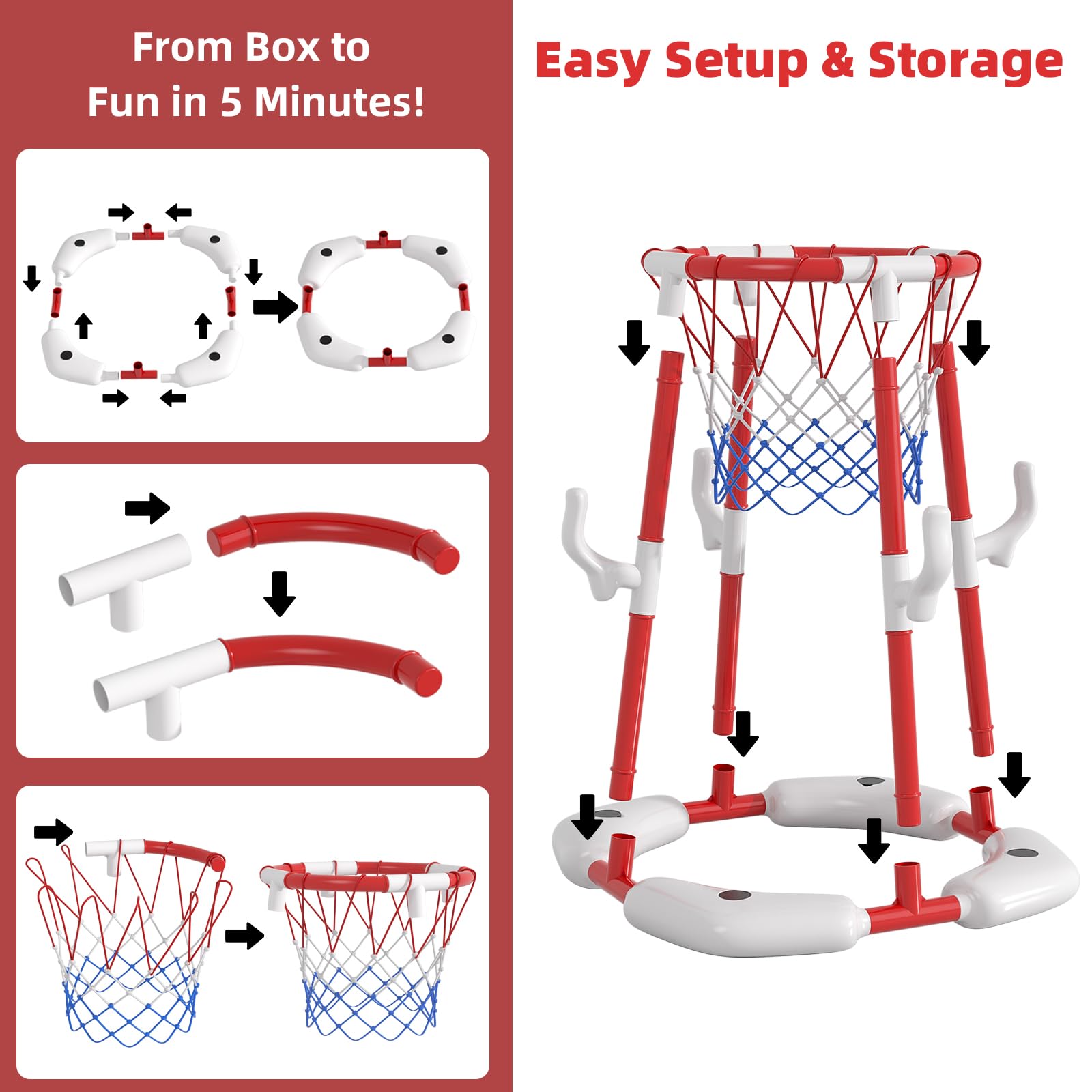 From Box to Fun in 5 Minutes!

Easy Setup & Storage