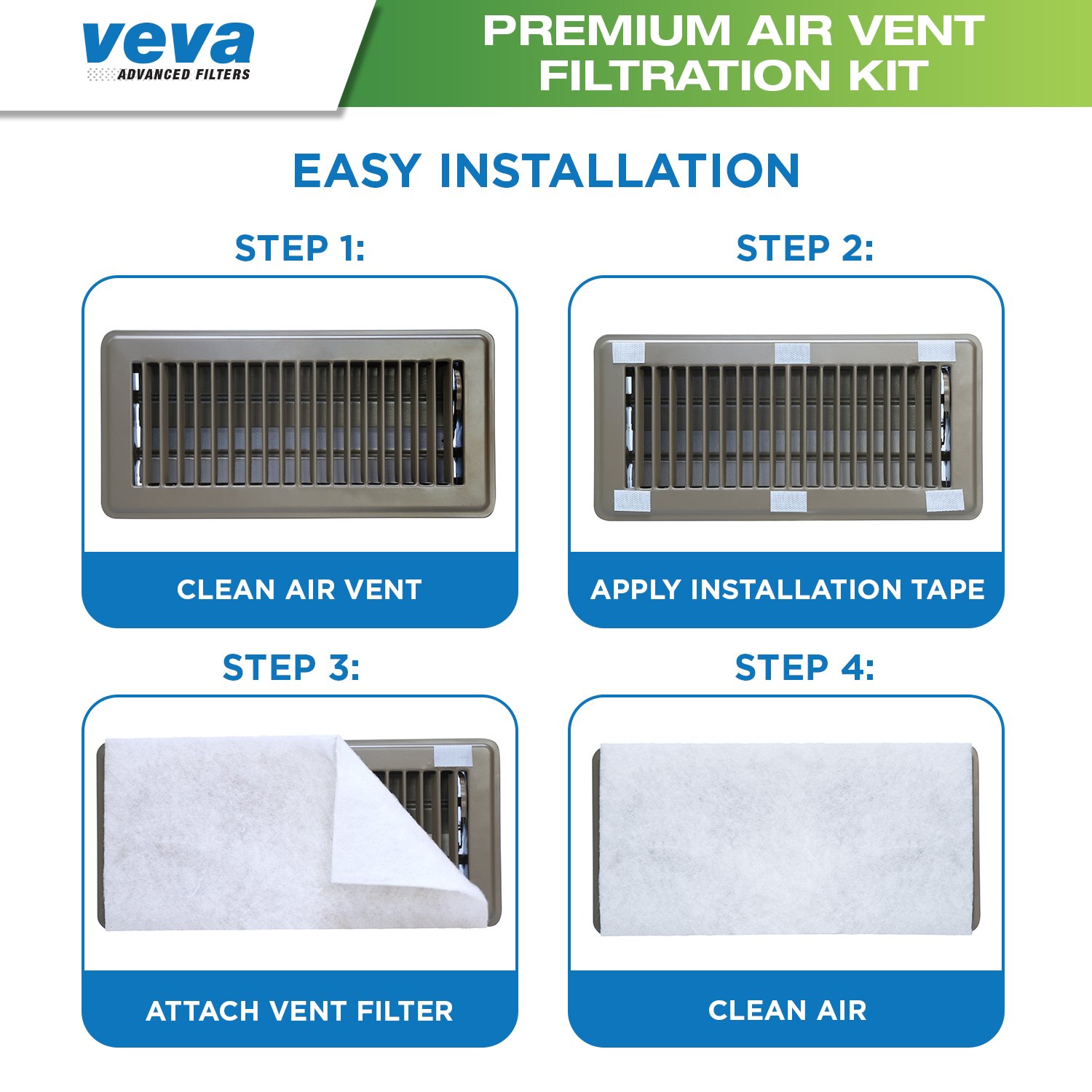 veva
ADVANCED FILTERS

PREMIUM AIR VENT FILTRATION KIT

EASY INSTALLATION

STEP 1:

CLEAN AIR VENT

STEP 2:

APPLY INSTALLATION TAPE

STEP 3:

ATTACH VENT FILTER

STEP 4:

CLEAN AIR