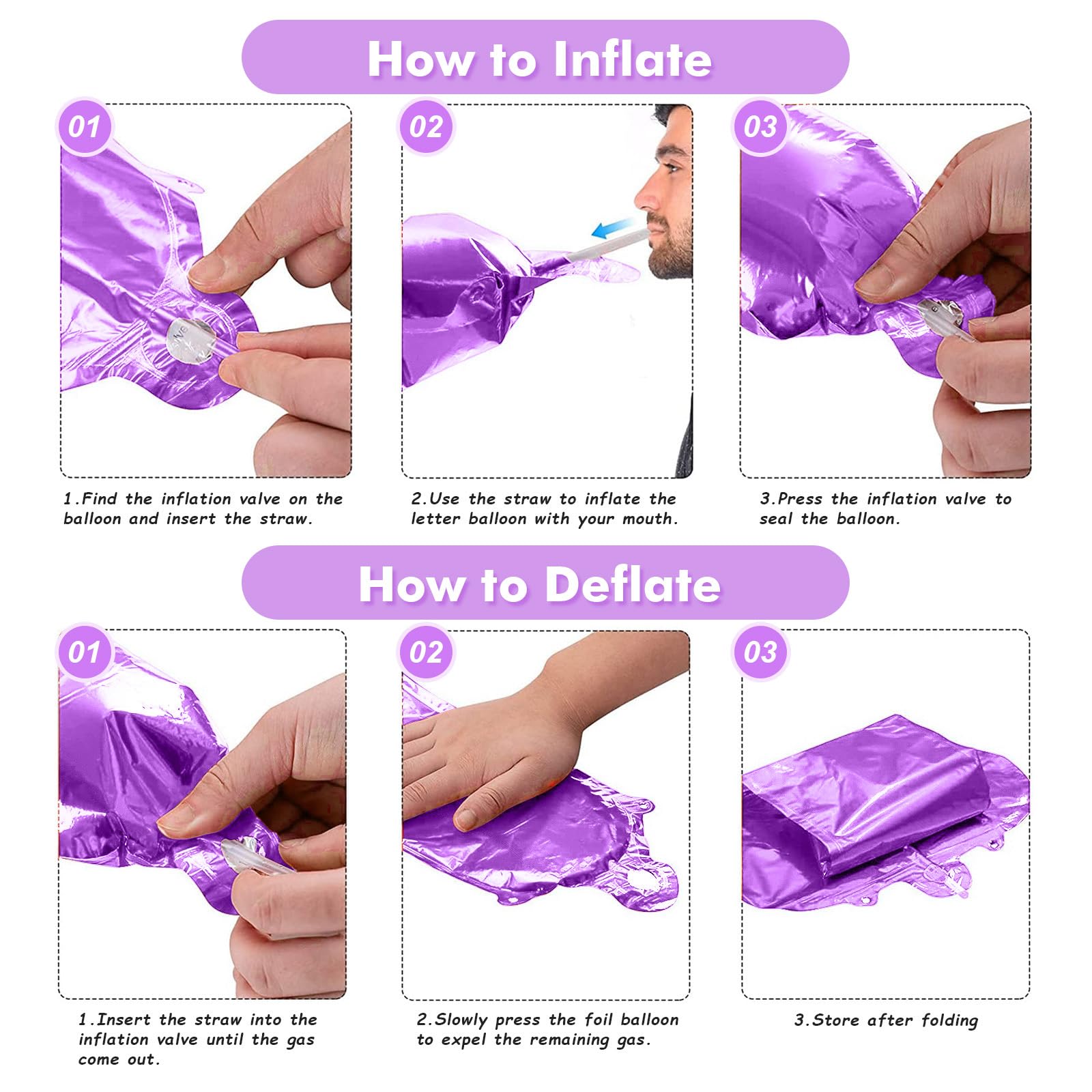 How to Inflate

01

1.Find the inflation valve on the balloon and insert the straw.

02

2.Use the straw to inflate the letter balloon with your mouth.

03

3.Press the inflation valve to seal the balloon.

How to Deflate

01

1.Insert the straw into the inflation valve until the gas come out.

02

2.Slowly press the foil balloon to expel the remaining gas.

03

3.Store after folding