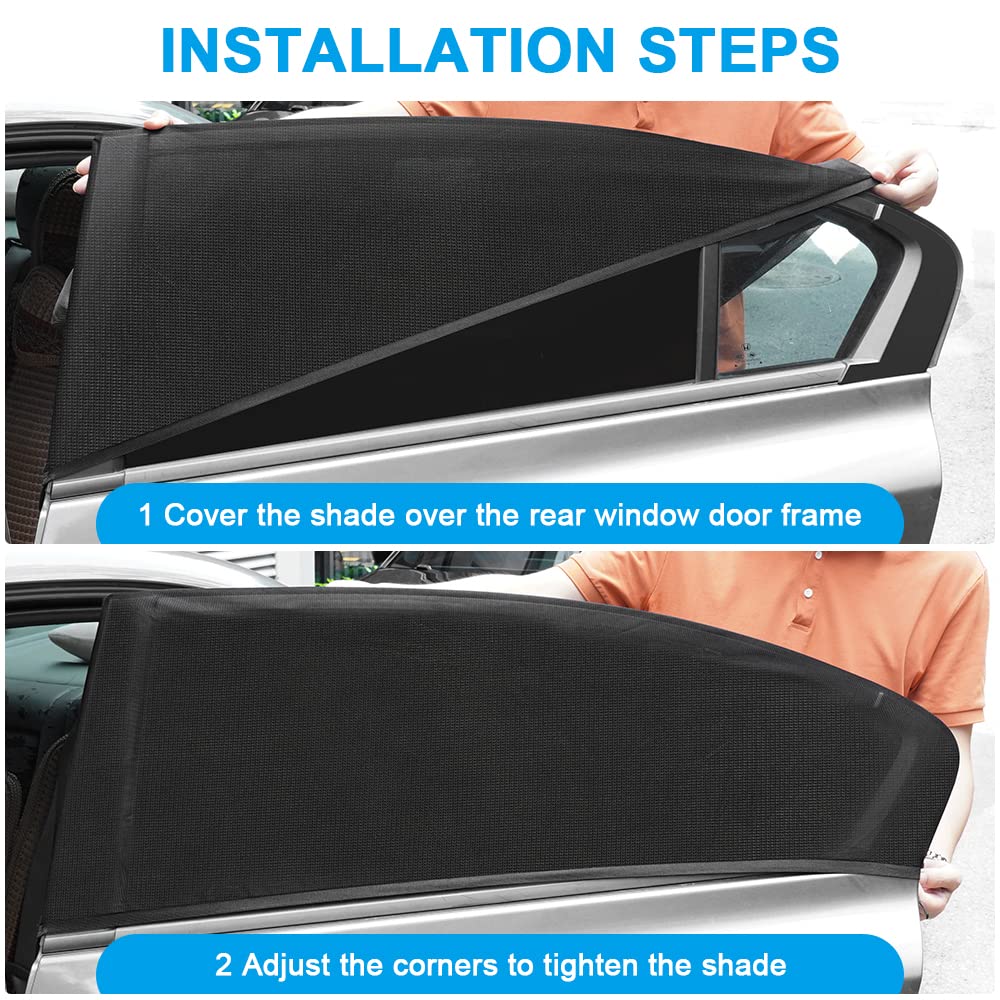 INSTALLATION STEPS

1 Cover the shade over the rear window door frame

2 Adjust the corners to tighten the shade