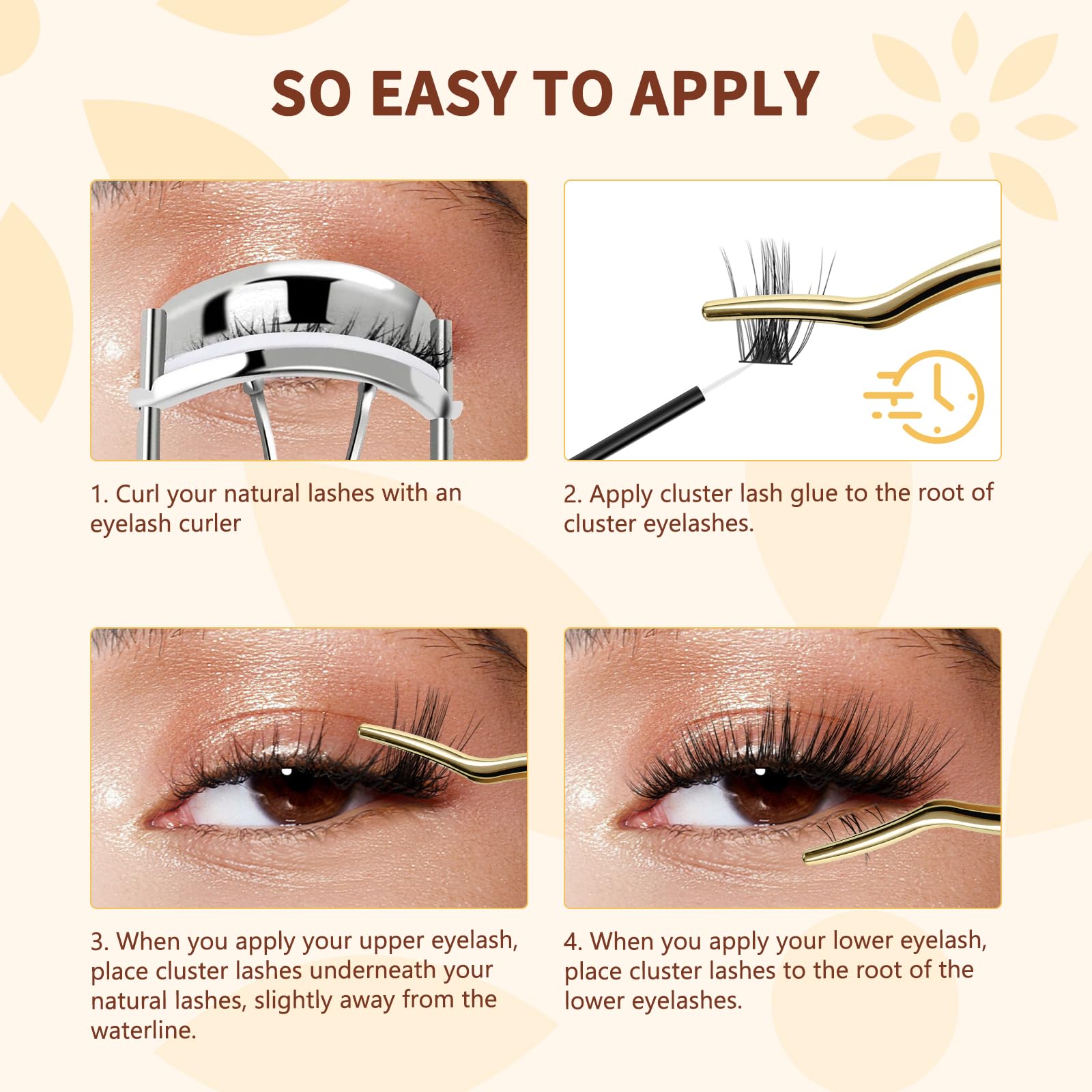 SO EASY TO APPLY

1. Curl your natural lashes with an eyelash curler

2. Apply cluster lash glue to the root of cluster eyelashes.

3. When you apply your upper eyelash, place cluster lashes underneath your natural lashes, slightly away from the waterline.

4. When you apply your lower eyelash, place cluster lashes to the root of the lower eyelashes.