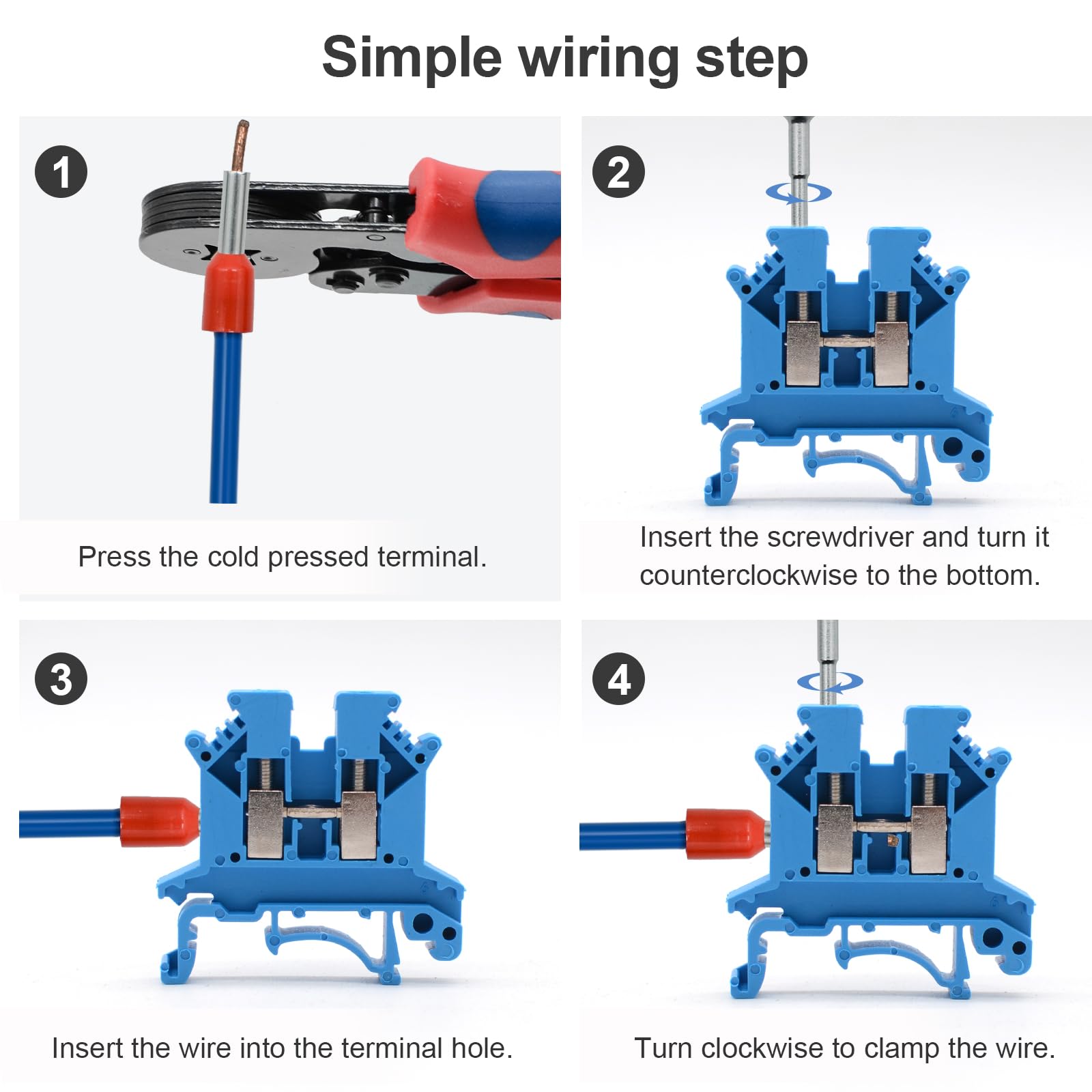 Simple wiring step

1

Press the cold pressed terminal.

2

Insert the screwdriver and turn it counterclockwise to the bottom.

3

Insert the wire into the terminal hole.

4

Turn clockwise to clamp the wire.