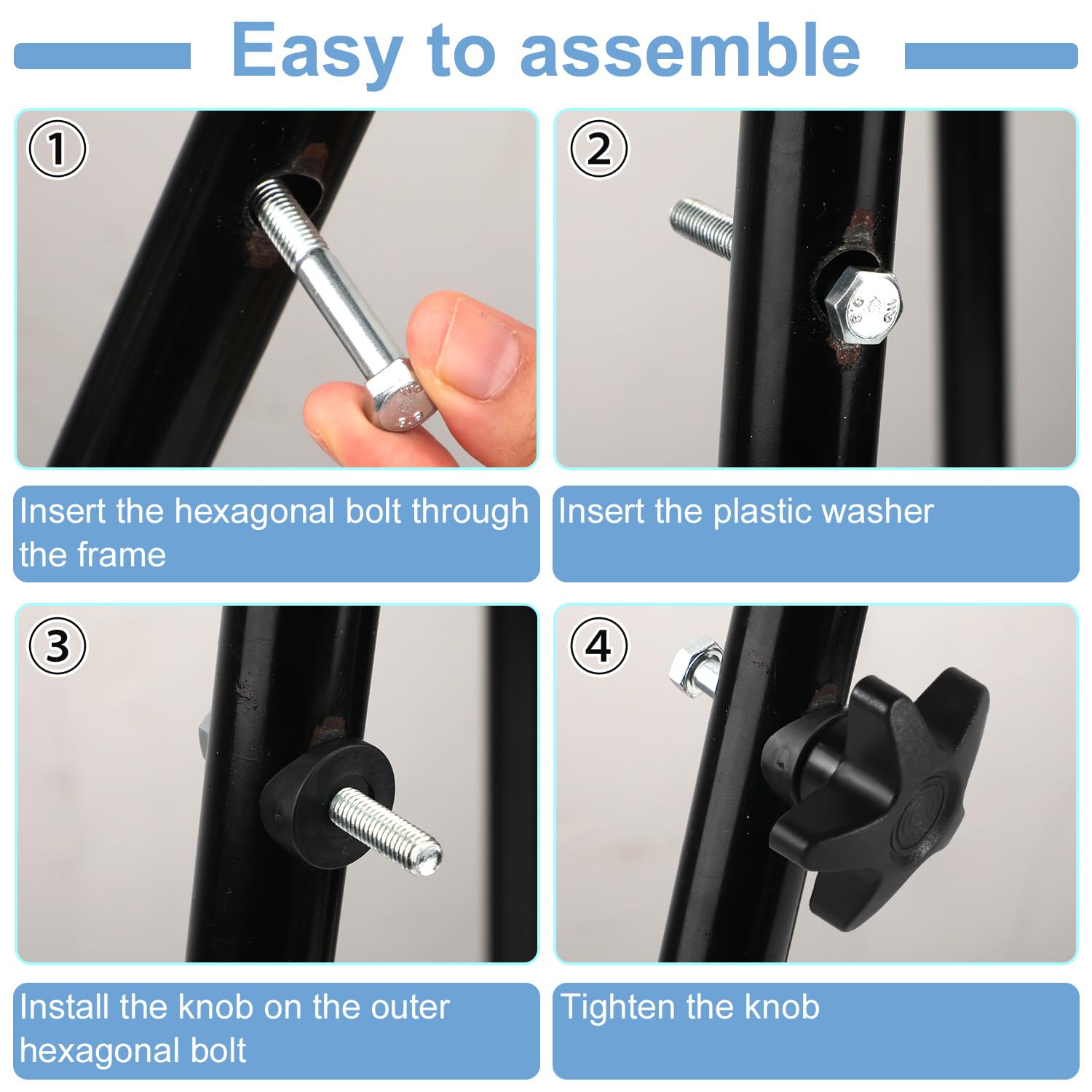 Easy to assemble

①

Insert the hexagonal bolt through the frame

②

Insert the plastic washer

③

Install the knob on the outer hexagonal bolt

④

Tighten the knob