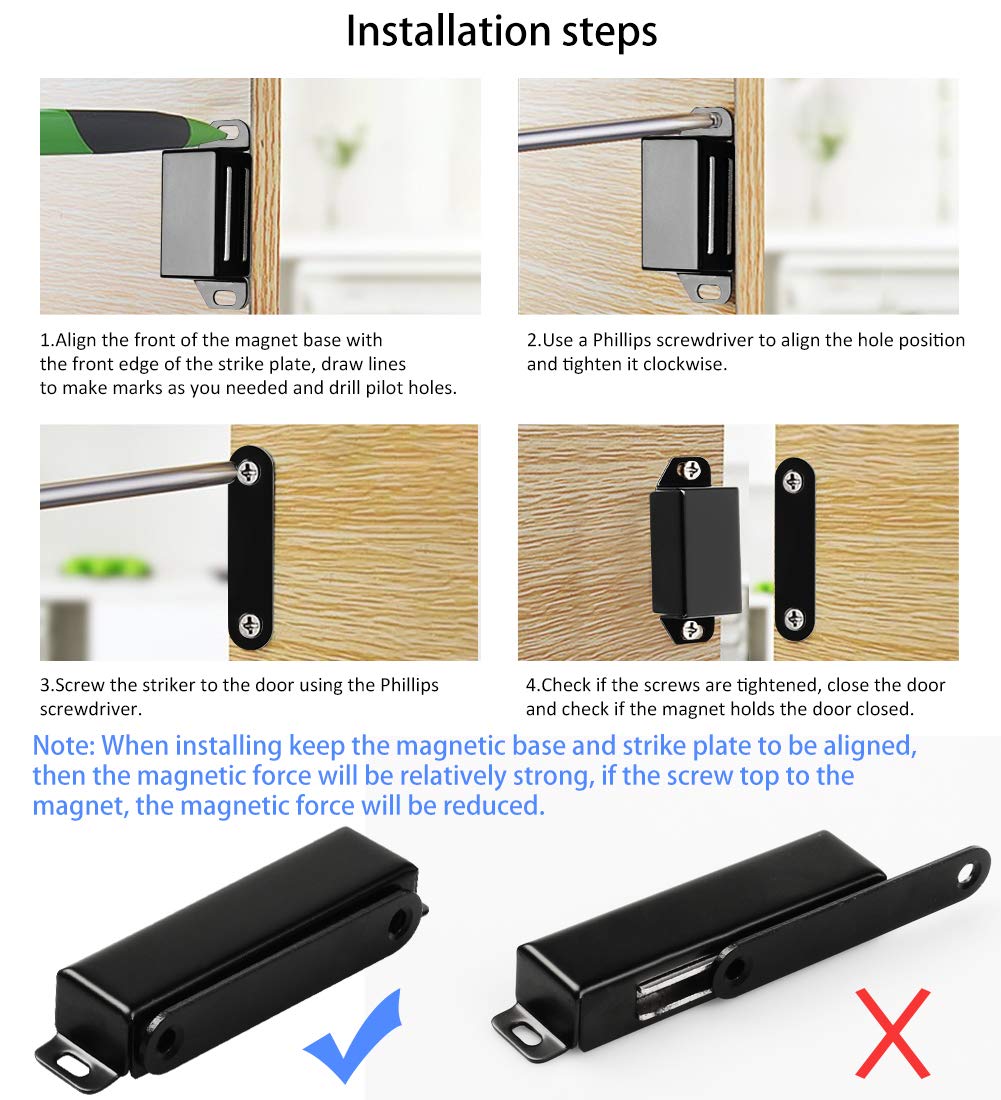 Installation steps

1.Align the front of the magnet base with the front edge of the strike plate, draw lines to make marks as you needed and drill pilot holes.

2.Use a Phillips screwdriver to align the hole position and tighten it clockwise.

3.Screw the striker to the door using the Phillips screwdriver.

4.Check if the screws are tightened, close the door and check if the magnet holds the door closed.

Note: When installing keep the magnetic base and strike plate to be aligned, then the magnetic force will be relatively strong, if the screw top to the magnet, the magnetic force will be reduced.